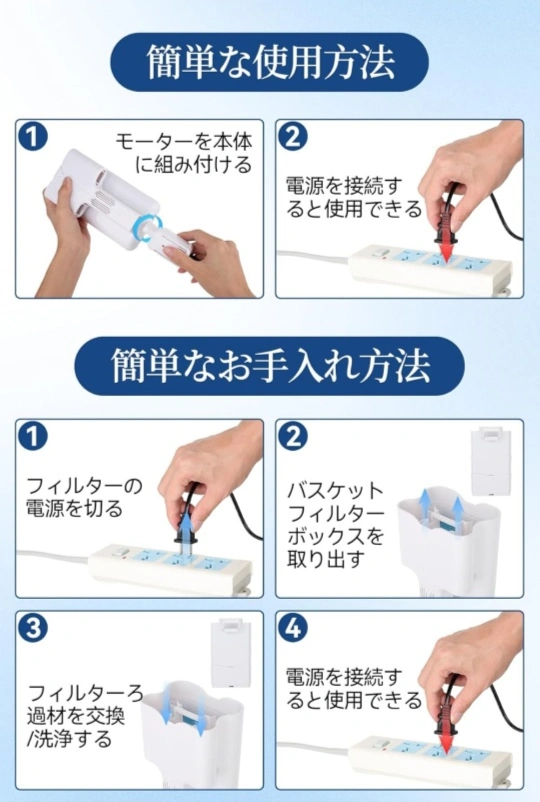 簡単な使用方法

1
モーターを本体に組み付ける

2
電源を接続すると使用できる

簡単なお手入れ方法

1
フィルターの電源を切る

2
バスケットフィルターボックスを取り出す

3
フィルターろ過材を交換/洗浄する

4
電源を接続すると使用できる