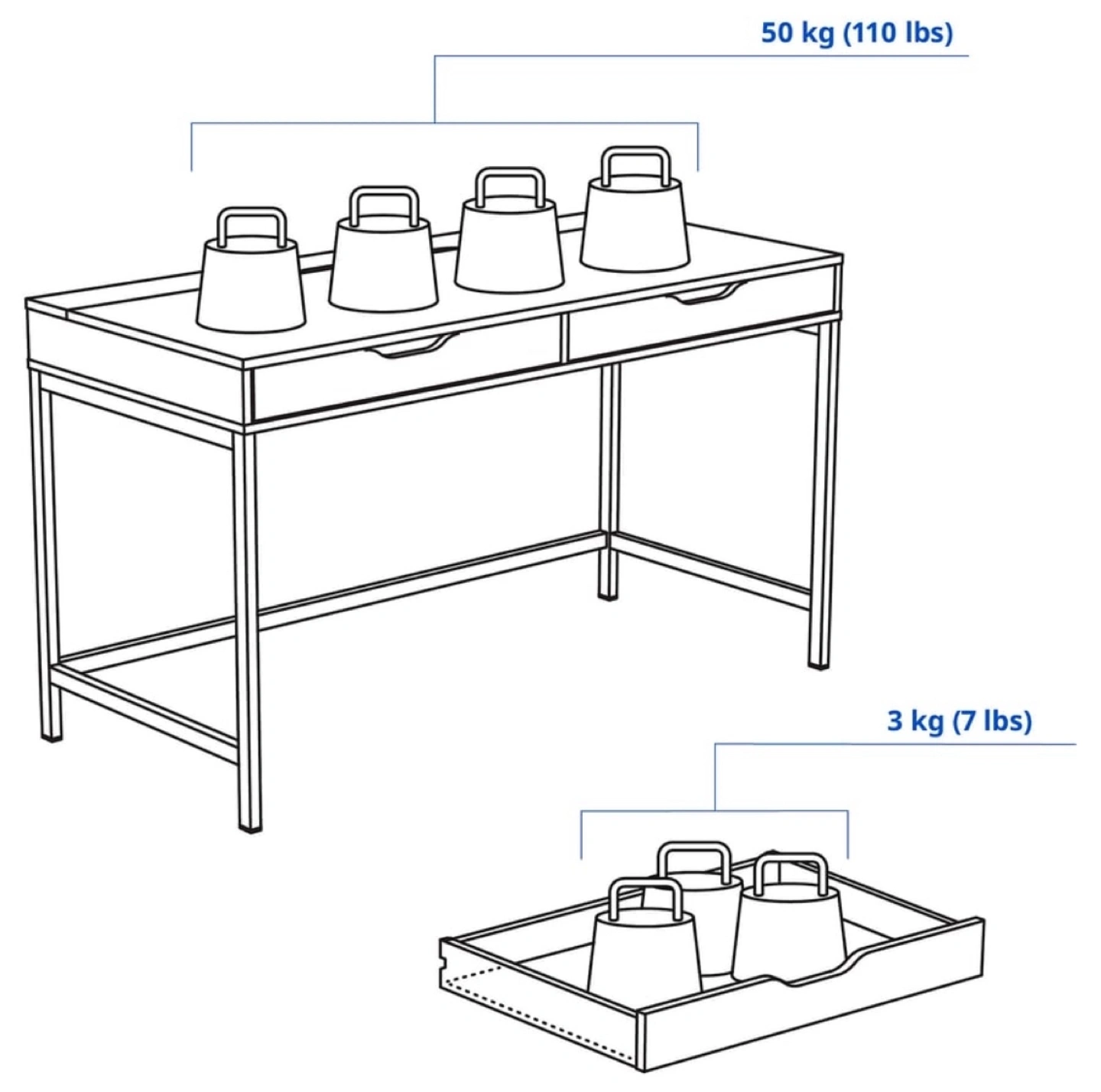 50 kg (110 lbs)

3 kg (7 lbs)