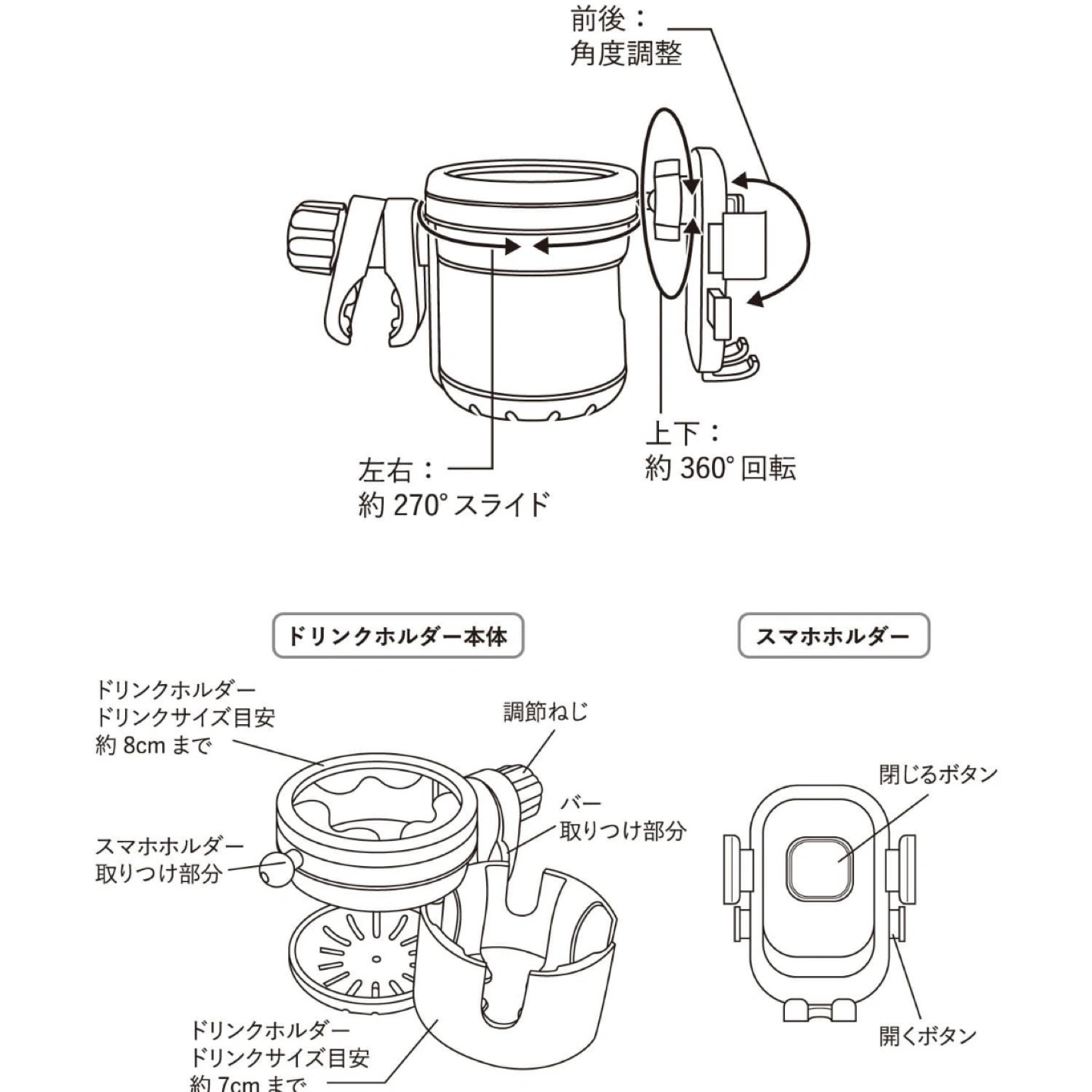 前後：
角度調整

上下：
約 360° 回転

左右：
約 270° スライド

ドリンクホルダー本体

スマホホルダー

ドリンクホルダー
ドリンクサイズ目安
約 8cm まで

調節ねじ

バー
取りつけ部分

スマホホルダー
取りつけ部分

ドリンクホルダー
ドリンクサイズ目安
約 7cm まで

閉じるボタン

開くボタン