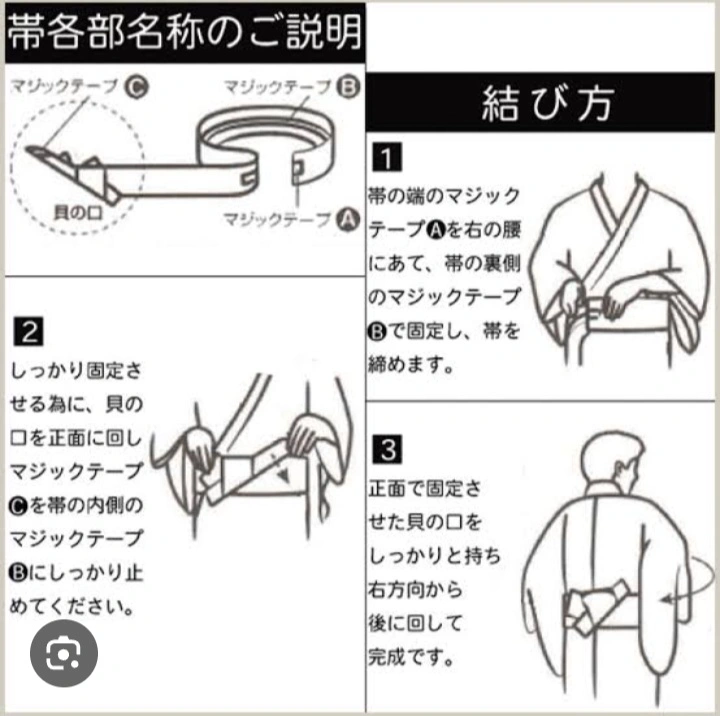 帯各部名称のご説明

マジックテープ Ⓒ

マジックテープ Ⓑ

貝の口

マジックテープ Ⓐ

結び方

1
帯の端のマジックテープⒶを右の腰にあて、帯の裏側のマジックテープⒷで固定し、帯を締めます。

2
しっかり固定させる為に、貝の口を正面に回しマジックテープⒸを帯の内側のマジックテープⒷにしっかり止めてください。

3
正面で固定させた貝の口をしっかりと持ち右方向から後に回して完成です。