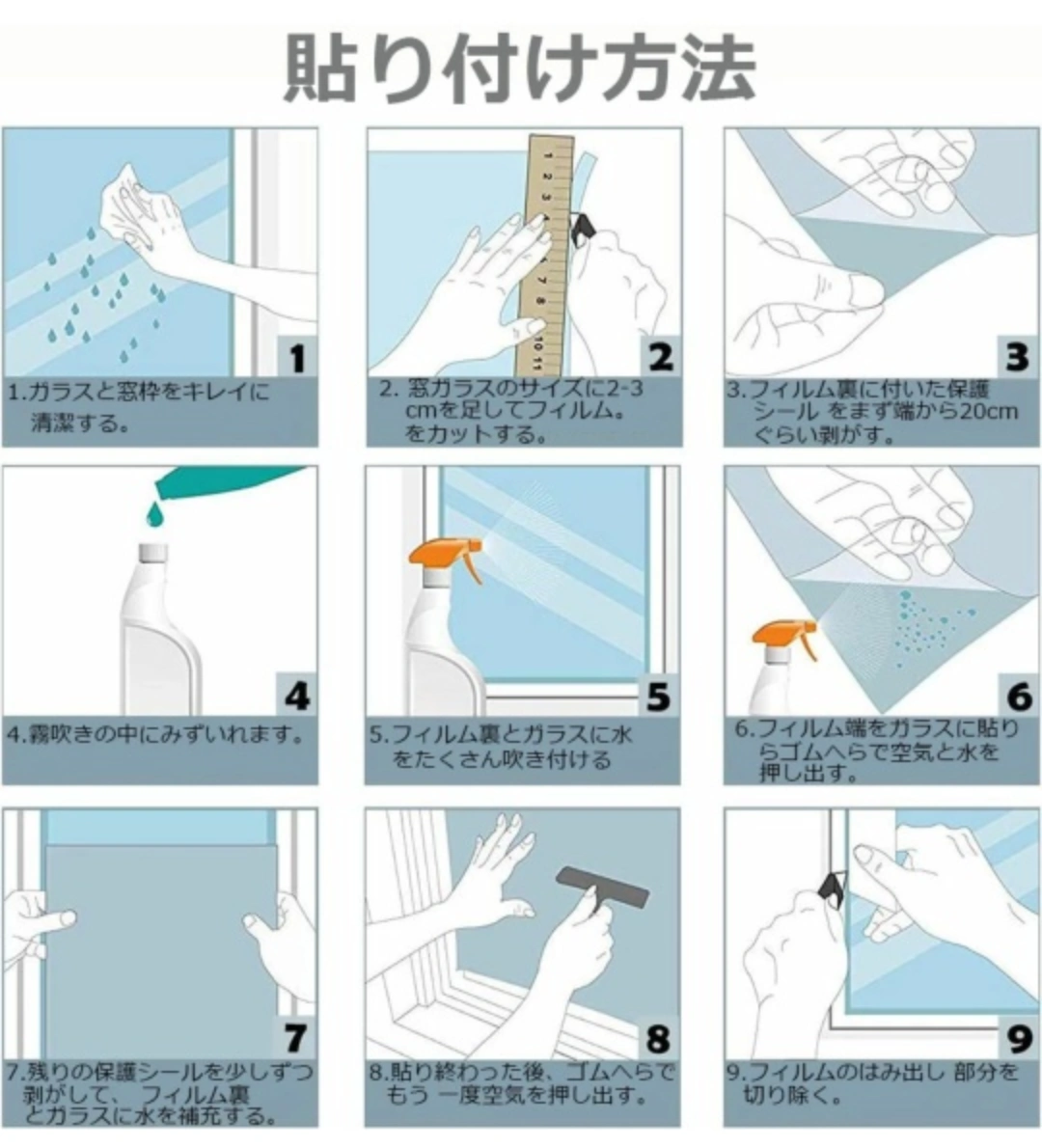 貼り付け方法

1

1.ガラスと窓枠をキレイに清潔する。

1 2 3 4 5 6 7 8 9 10 11

2

2. 窓ガラスのサイズに2-3cmを足してフィルム。をカットする。

3

3.フィルム裏に付いた保護シール をまず端から20cmぐらい剥がす。

4

4.霧吹きの中にみずいれます。

5

5.フィルム裏とガラスに水をたくさん吹き付ける

6

6.フィルム端をガラスに貼りらゴムへらで空気と水を押し出す。

7

7.残りの保護シールを少しずつ剥がして、 フィルム裏とガラスに水を補充する。

8

8.貼り終わった後、ゴムへらでもう 一度空気を押し出す。

9

9.フィルムのはみ出し 部分を切り除く。