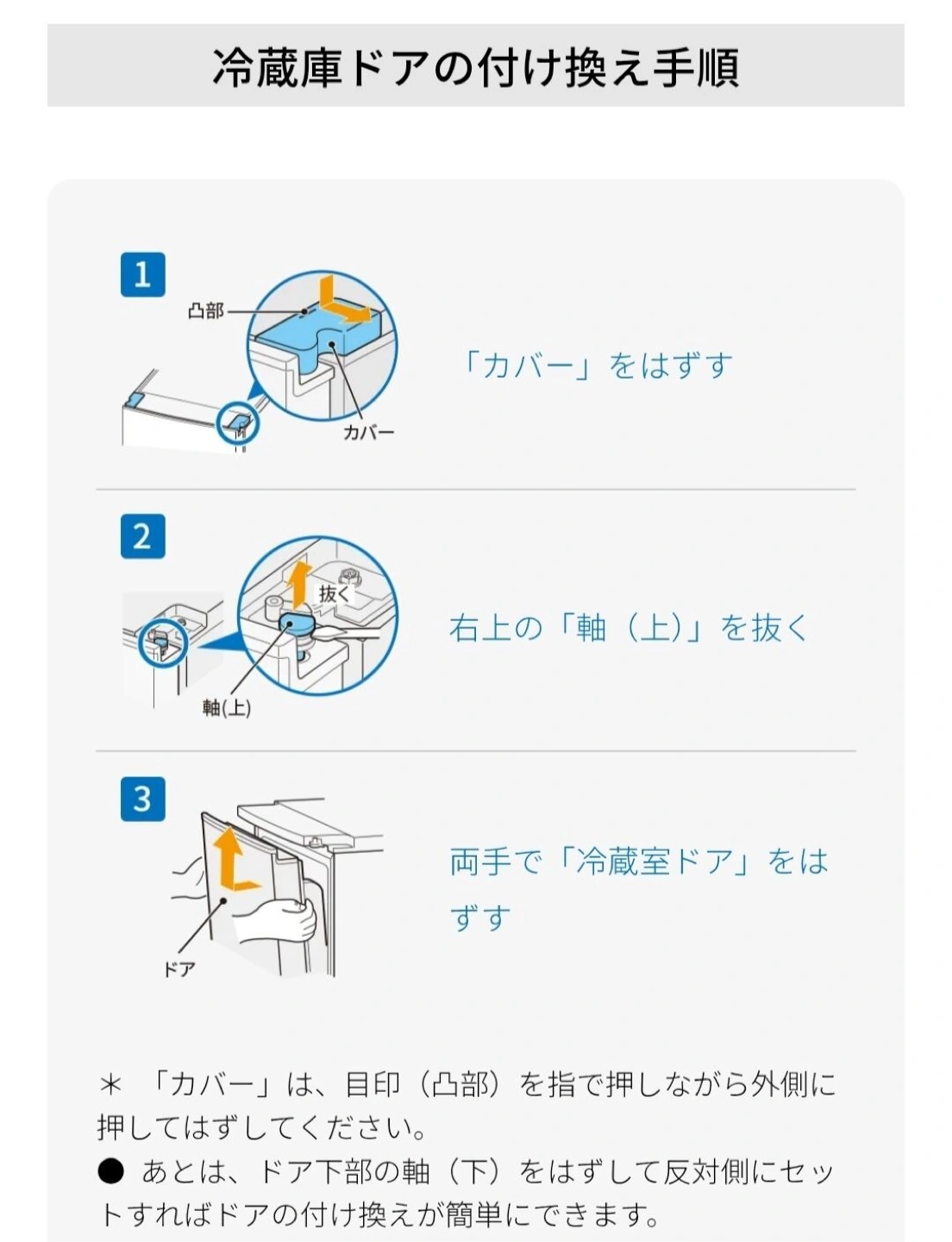 冷蔵庫ドアの付け換え手順

1

凸部

カバー

「カバー」をはずす

2

抜く

軸(上)

右上の「軸（上）」を抜く

3

ドア

両手で「冷蔵室ドア」をはずす

＊ 「カバー」は、目印（凸部）を指で押しながら外側に押してはずしてください。

● あとは、ドア下部の軸（下）をはずして反対側にセットすればドアの付け換えが簡単にできます。