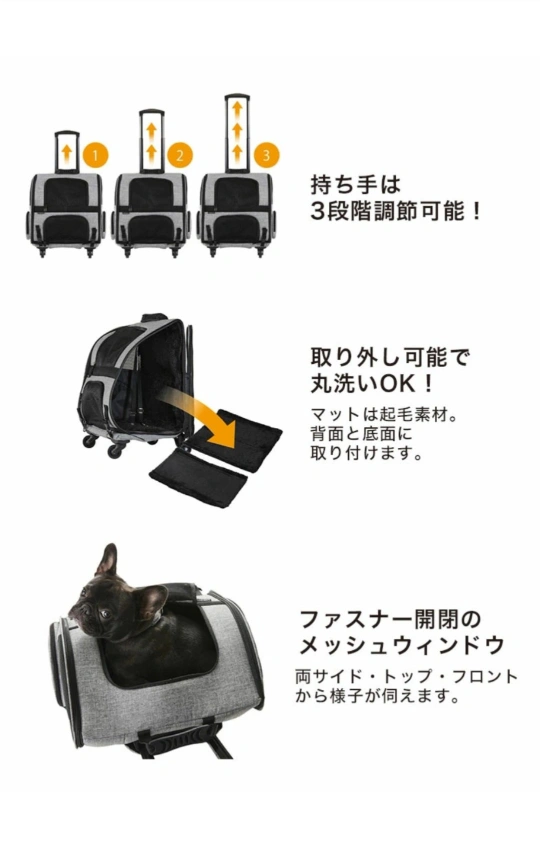 1 2 3

持ち手は
3段階調節可能！

取り外し可能で
丸洗いOK！

マットは起毛素材。
背面と底面に
取り付けます。

ファスナー開閉の
メッシュウィンドウ

両サイド・トップ・フロント
から様子が伺えます。