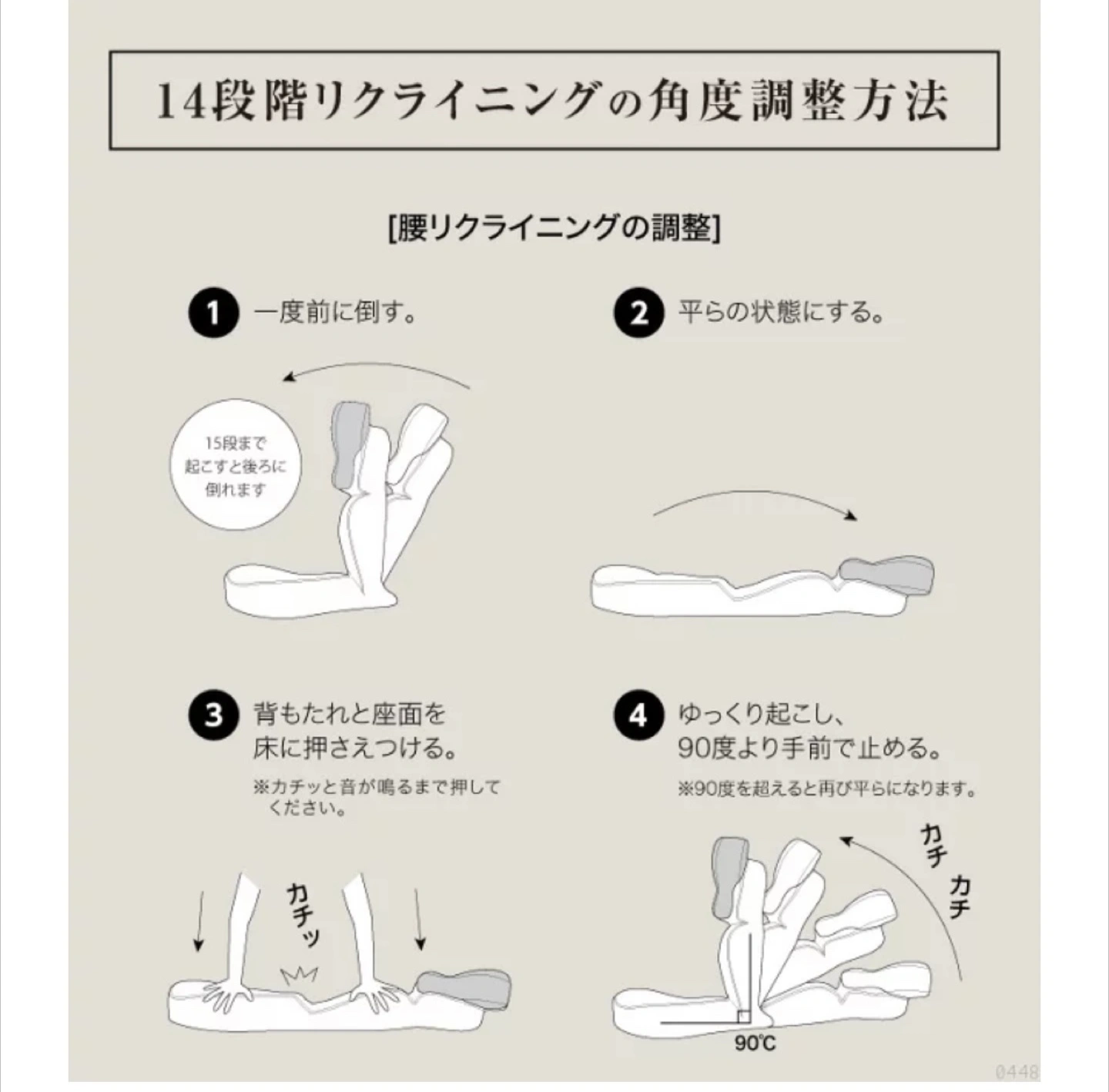 14段階リクライニングの角度調整方法

[腰リクライニングの調整]

1 一度前に倒す。

15段まで起こすと後ろに倒れます

2 平らの状態にする。

3 背もたれと座面を床に押さえつける。

※カチッと音が鳴るまで押してください。

カチッ

4 ゆっくり起こし、90度より手前で止める。

※90度を超えると再び平らになります。

カチ カチ

90℃

0448