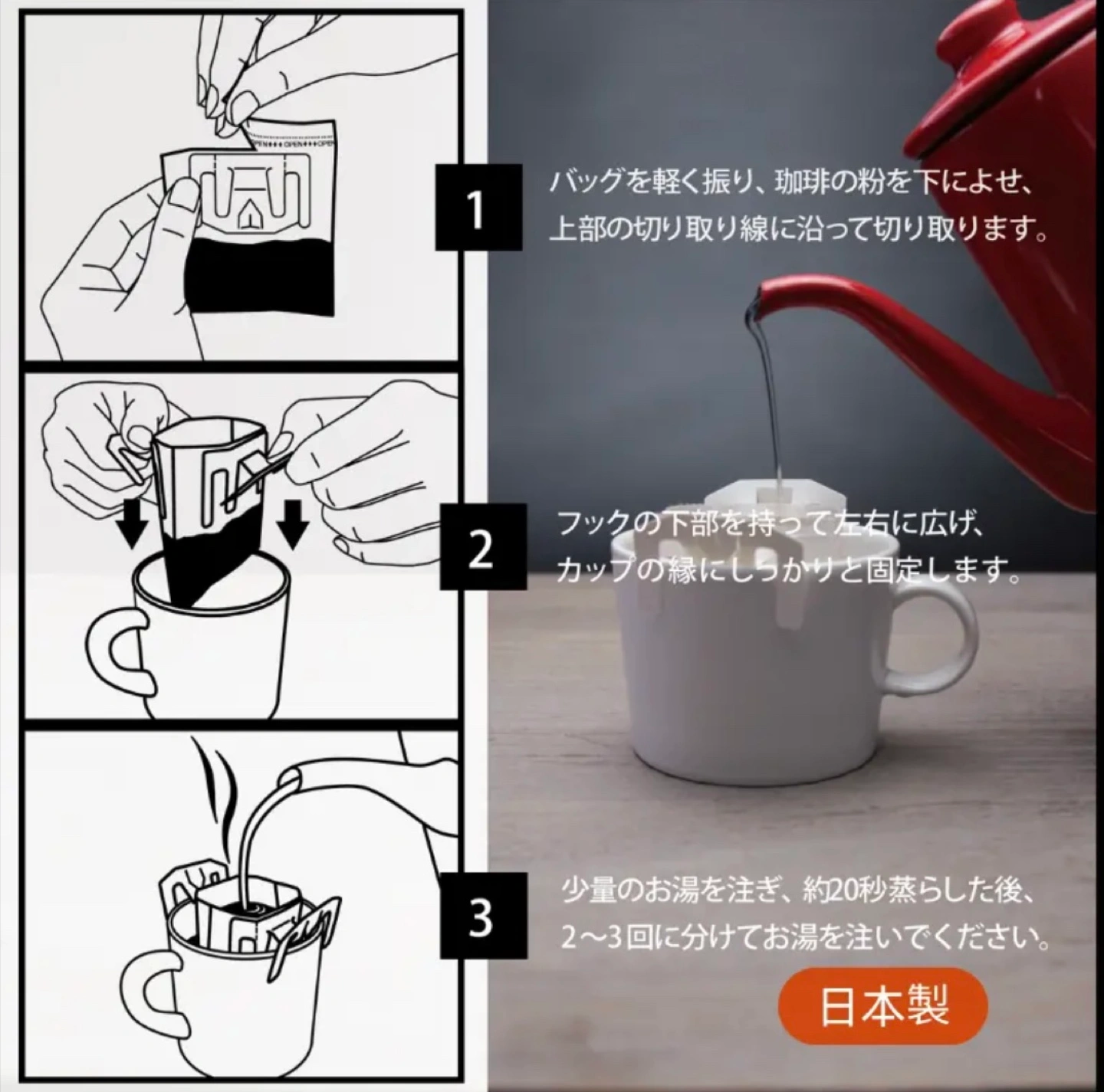 OPEN OPEN OPEN

1

バッグを軽く振り、珈琲の粉を下によせ、上部の切り取り線に沿って切り取ります。

2

フックの下部を持って左右に広げ、カップの縁にしっかりと固定します。

3

少量のお湯を注ぎ、約20秒蒸らした後、2〜3回に分けてお湯を注いでください。

日本製