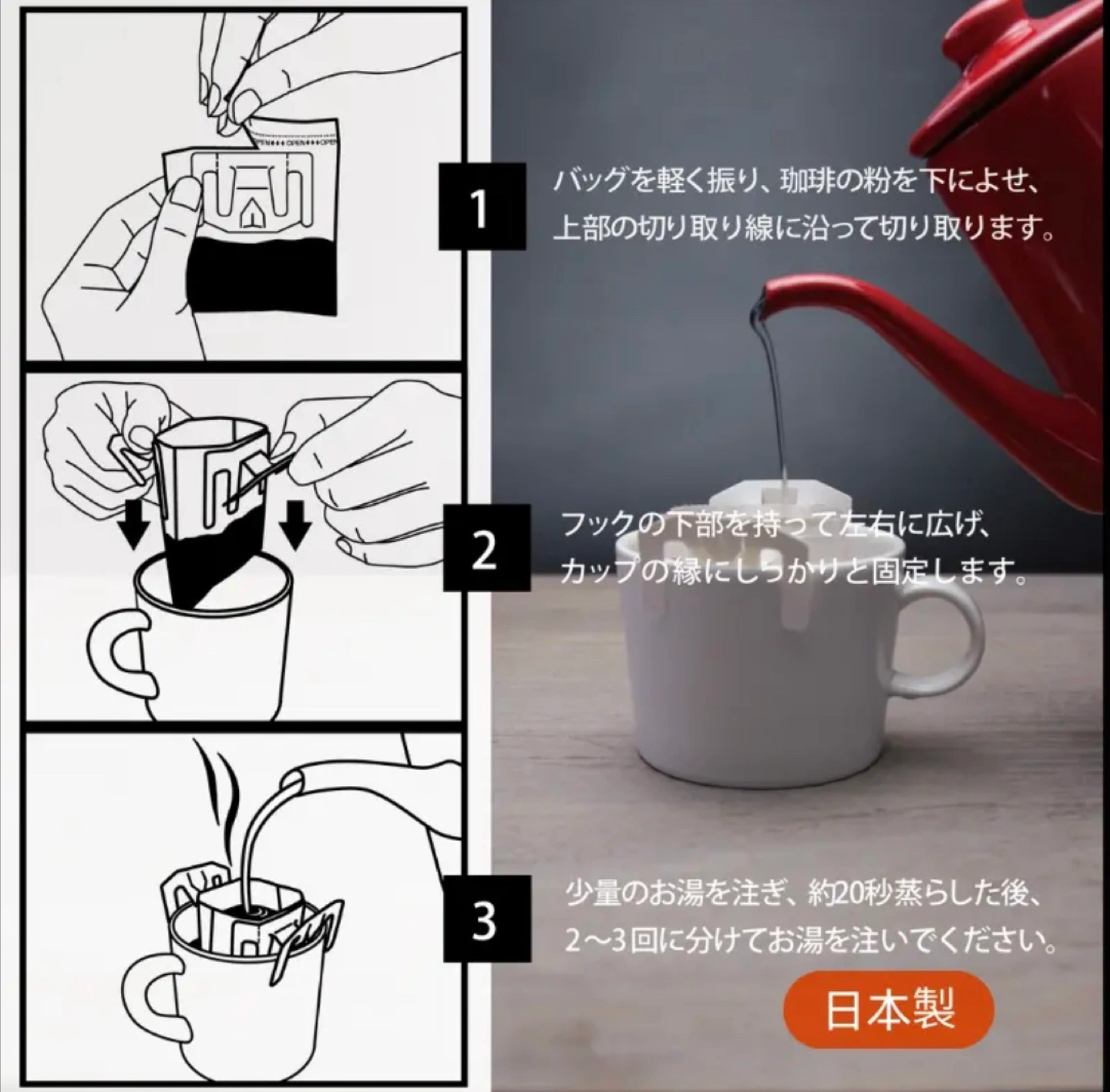 OPEN OPEN OPEN

1

バッグを軽く振り、珈琲の粉を下によせ、上部の切り取り線に沿って切り取ります。

2

フックの下部を持って左右に広げ、カップの縁にしっかりと固定します。

3

少量のお湯を注ぎ、約20秒蒸らした後、2～3回に分けてお湯を注いでください。

日本製