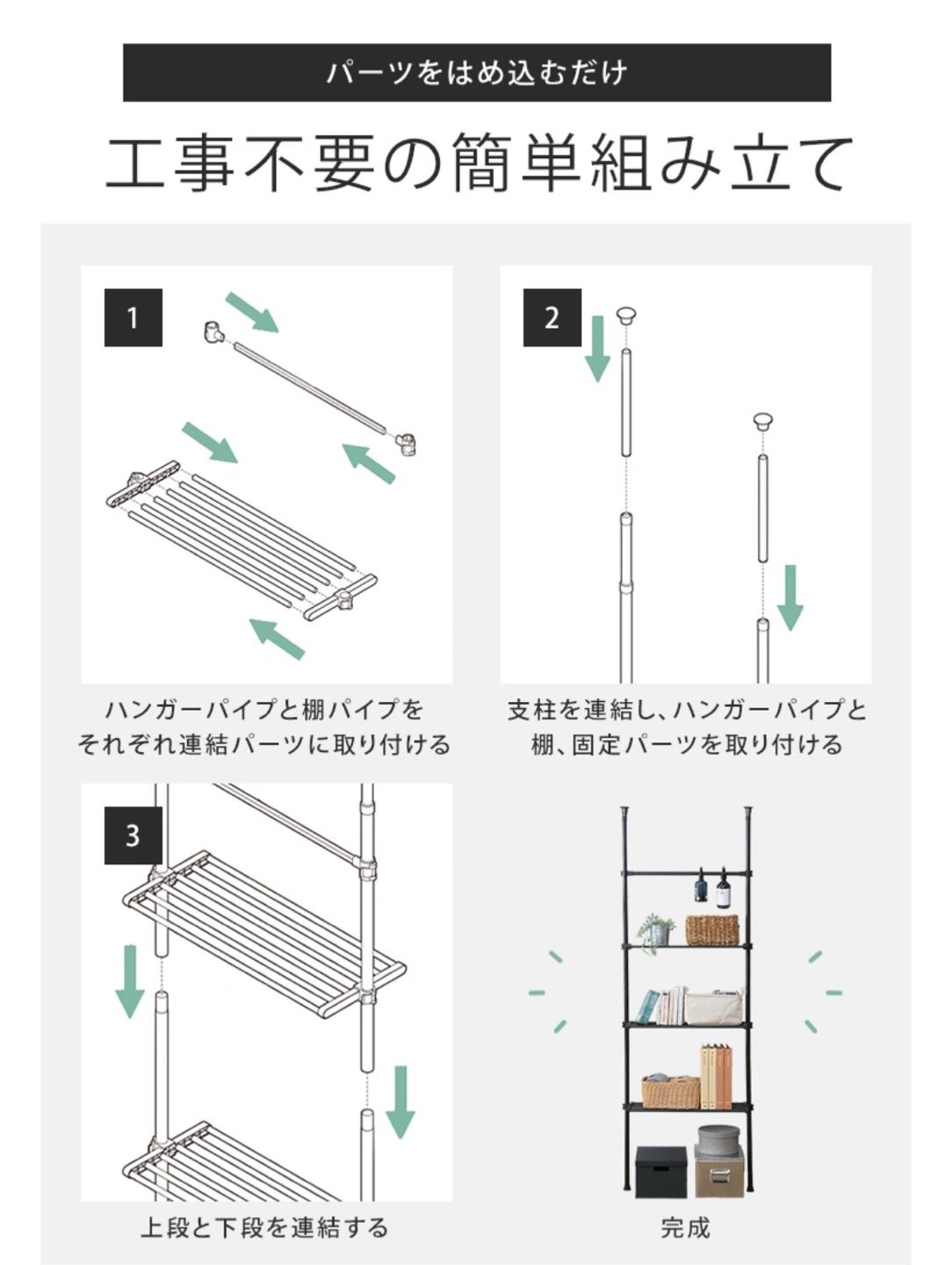 パーツをはめ込むだけ

工事不要の簡単組み立て

1

ハンガーパイプと棚パイプをそれぞれ連結パーツに取り付ける

2

支柱を連結し、ハンガーパイプと棚、固定パーツを取り付ける

3

上段と下段を連結する

完成