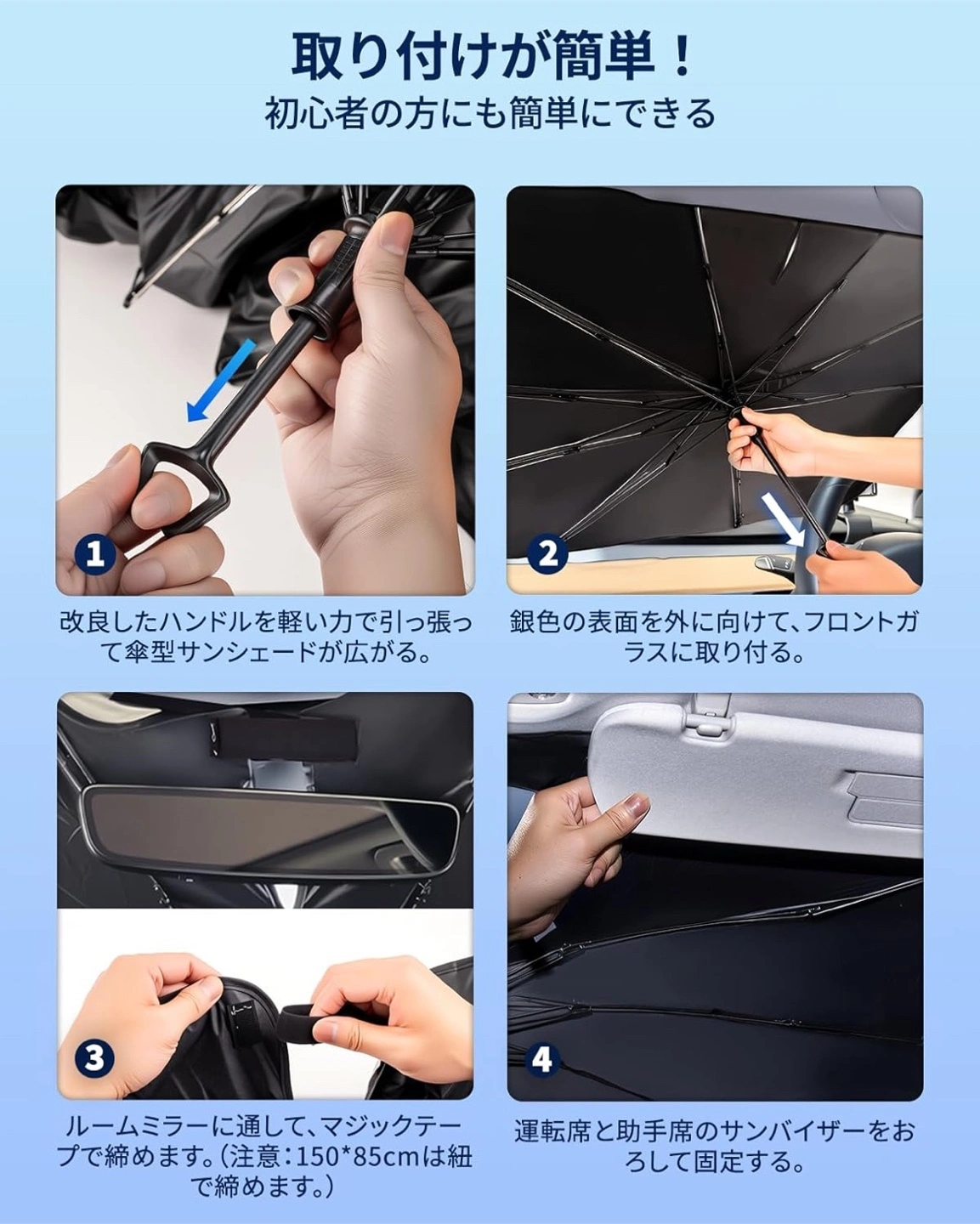 取り付けが簡単！
初心者の方にも簡単にできる

1

改良したハンドルを軽い力で引っ張って傘型サンシェードが広がる。

2

銀色の表面を外に向けて、フロントガラスに取り付る。

3

ルームミラーに通して、マジックテープで締めます。（注意：150*85cmは紐で締めます。）

4

運転席と助手席のサンバイザーをおろして固定する。