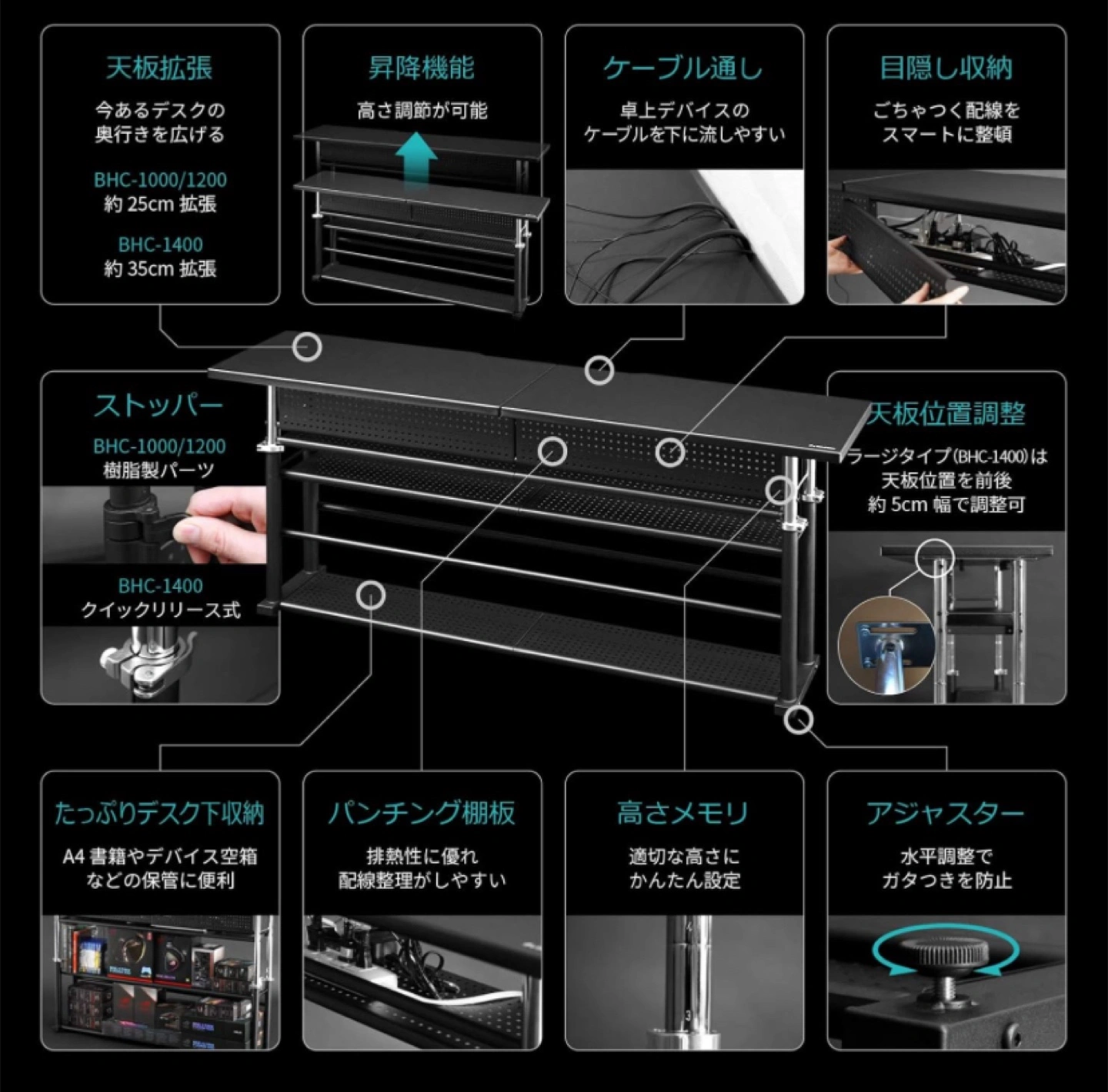 天板拡張

今あるデスクの奥行きを広げる

BHC-1000/1200
約 25cm 拡張

BHC-1400
約 35cm 拡張

昇降機能

高さ調節が可能

ケーブル通し

卓上デバイスのケーブルを下に流しやすい

目隠し収納

ごちゃつく配線をスマートに整頓

ストッパー

BHC-1000/1200
樹脂製パーツ

BHC-1400
クイックリリース式

天板位置調整

ラージタイプ(BHC-1400)は天板位置を前後約 5cm 幅で調整可

たっぷりデスク下収納

A4 書籍やデバイス空箱などの保管に便利

パンチング棚板

排熱性に優れ配線整理がしやすい

高さメモリ

適切な高さにかんたん設定

アジャスター

水平調整でガタつきを防止