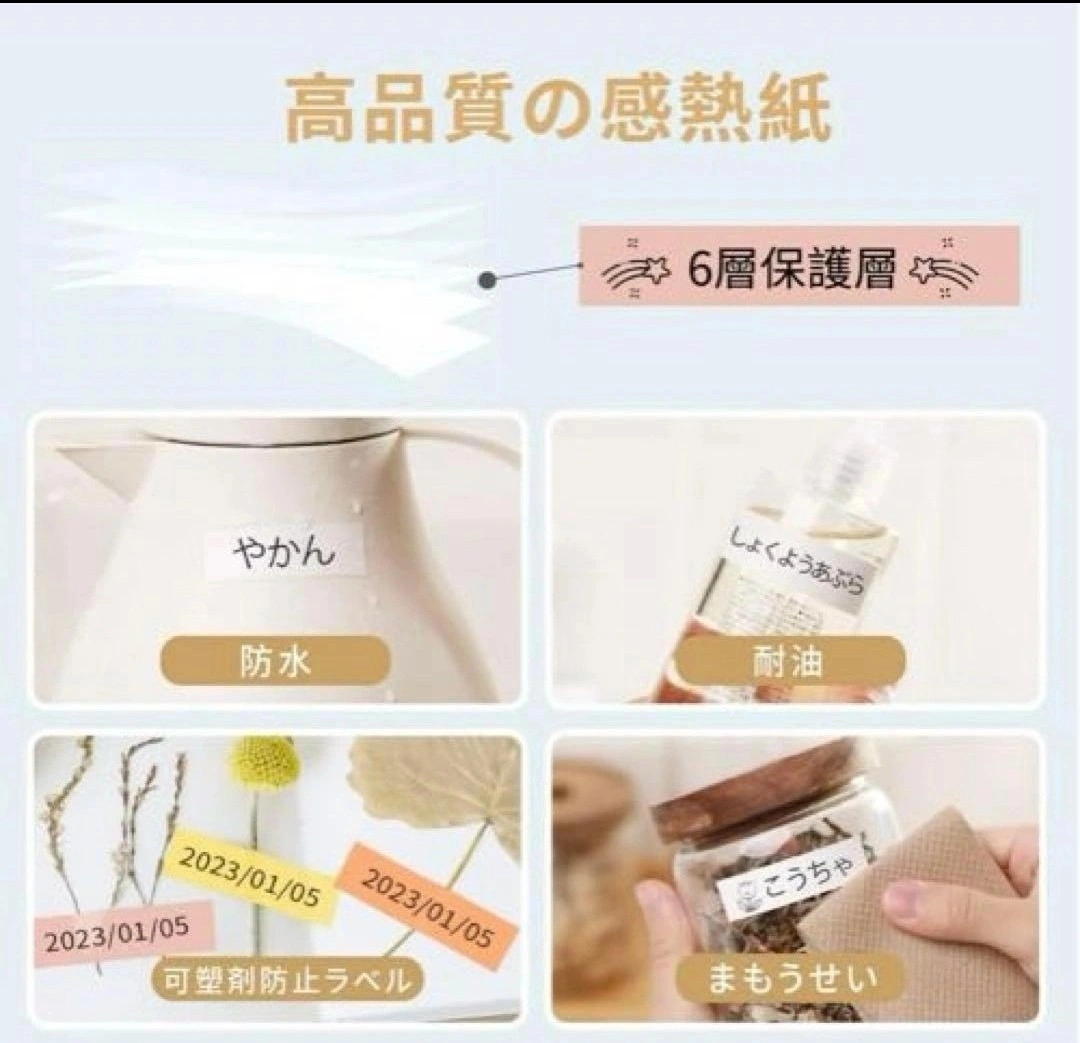 高品質の感熱紙

6層保護層

やかん

防水

しょくようあぶら

耐油

2023/01/05

2023/01/05

2023/01/05

可塑剤防止ラベル

こうちゃ

まもうせい