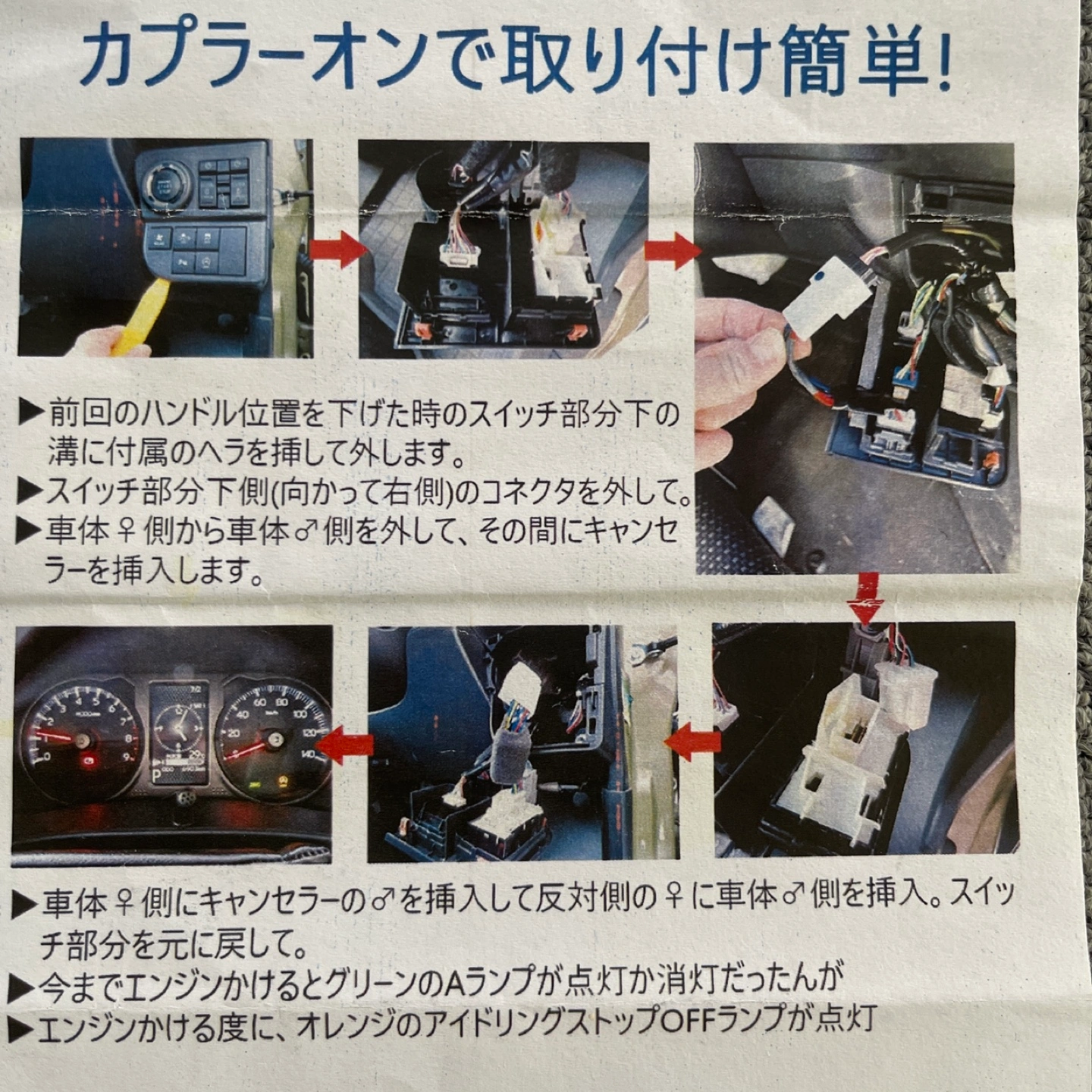 カプラーオンで取り付け簡単!

▶前回のハンドル位置を下げた時のスイッチ部分下の溝に付属のヘラを挿して外します。
▶スイッチ部分下側(向かって右側)のコネクタを外して。
▶車体♀側から車体♂側を外して、その間にキャンセラーを挿入します。

▶車体♀側にキャンセラーの♂を挿入して反対側の♀に車体♂側を挿入。スイッチ部分を元に戻して。
▶今までエンジンかけるとグリーンのAランプが点灯か消灯だったんが
▶エンジンかける度に、オレンジのアイドリングストップOFFランプが点灯