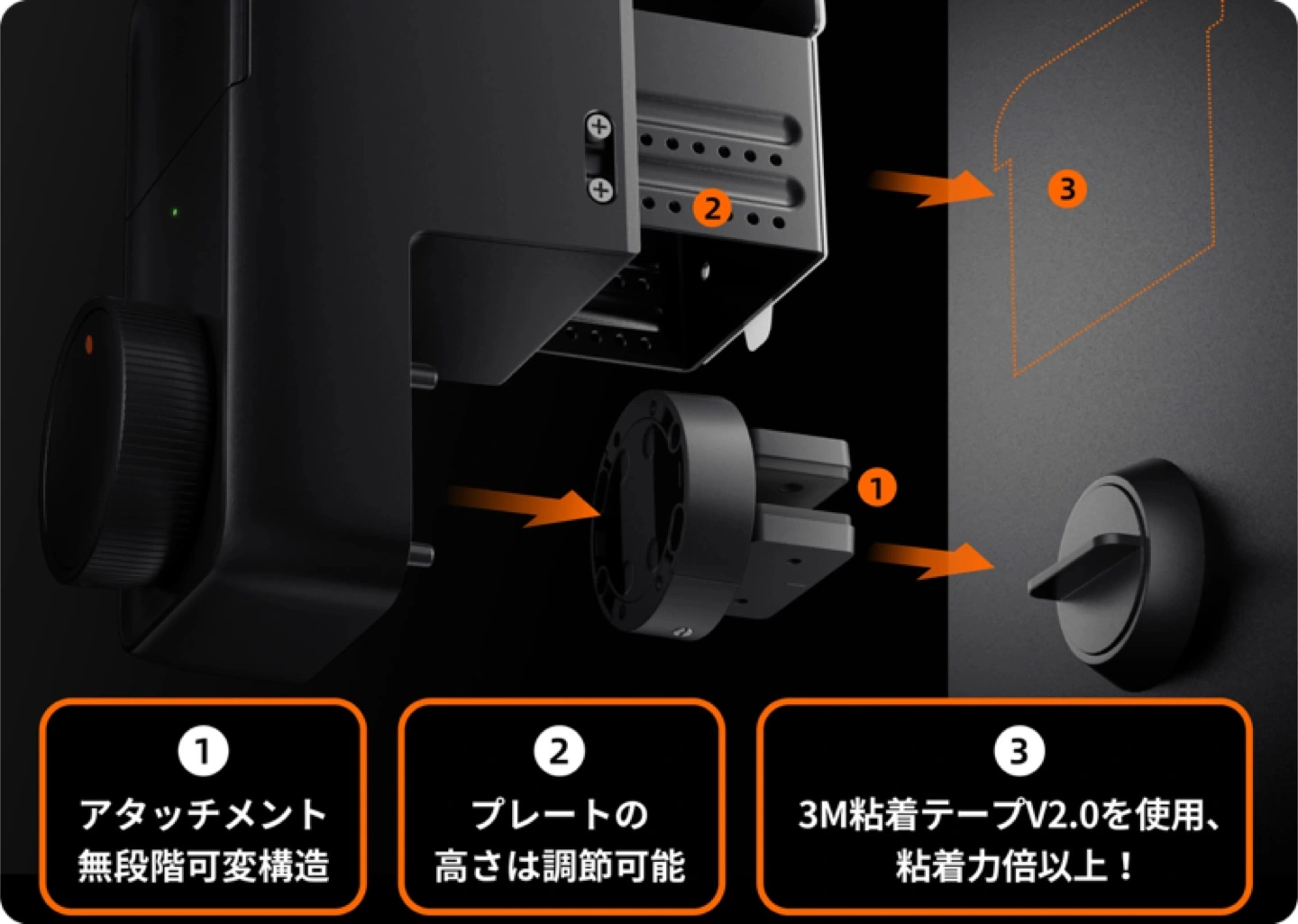 2

3

1

1
アタッチメント
無段階可変構造

2
プレートの
高さは調節可能

3
3M粘着テープV2.0を使用、
粘着力倍以上！