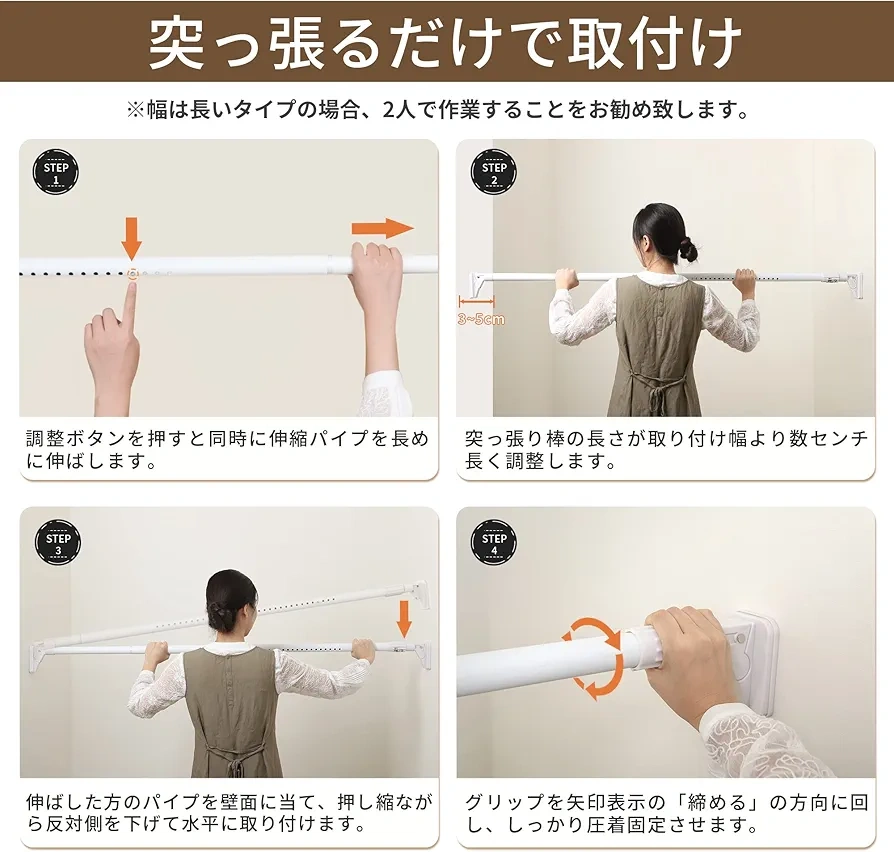 突っ張るだけで取付け

※幅は長いタイプの場合、2人で作業することをお勧め致します。

STEP 1

調整ボタンを押すと同時に伸縮パイプを長めに伸ばします。

STEP 2

3~5cm

突っ張り棒の長さが取り付け幅より数センチ長く調整します。

STEP 3

伸ばした方のパイプを壁面に当て、押し縮ながら反対側を下げて水平に取り付けます。

STEP 4

グリップを矢印表示の「締める」の方向に回し、しっかり圧着固定させます。