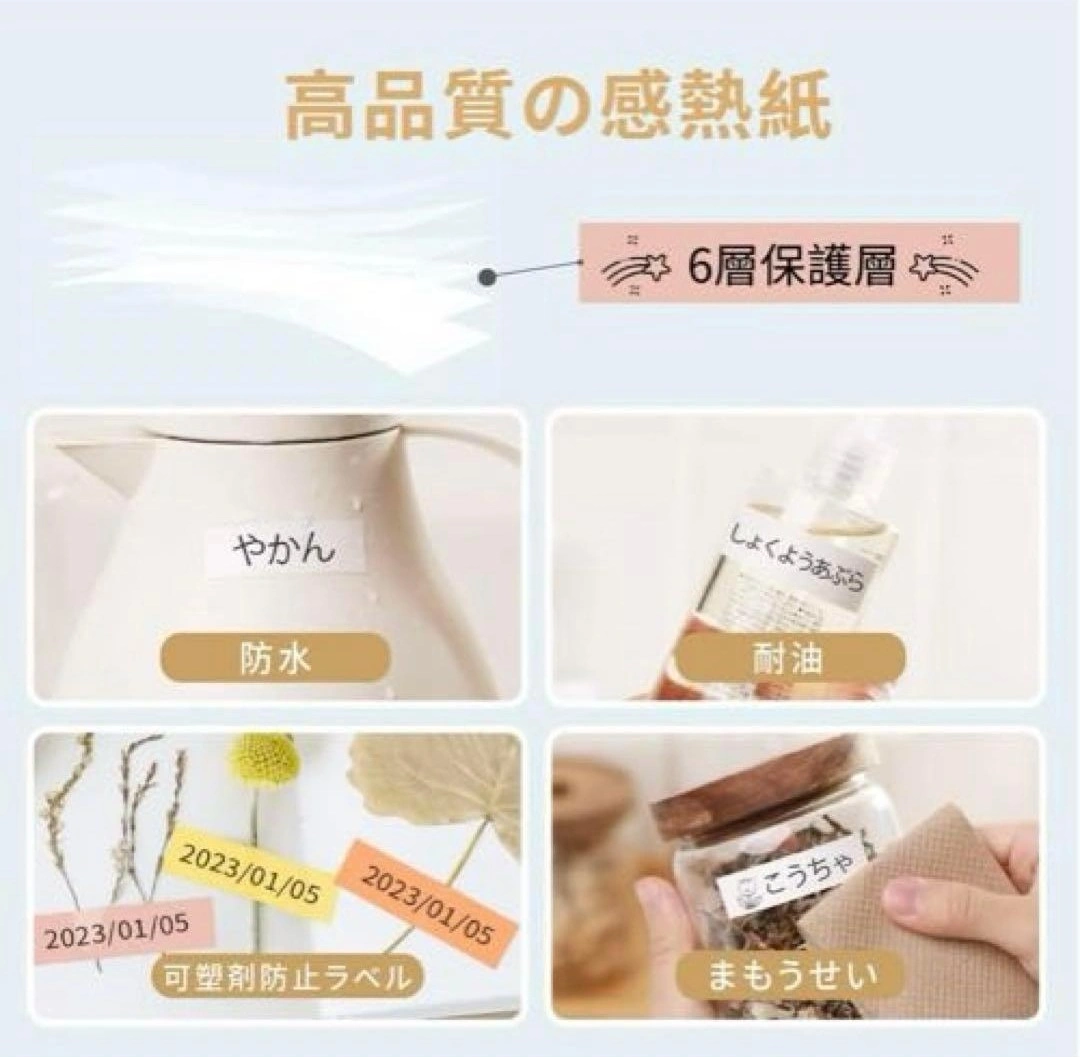 高品質の感熱紙

6層保護層

やかん

防水

しょくようあぶら

耐油

2023/01/05

2023/01/05

2023/01/05

可塑剤防止ラベル

こうちゃ

まもうせい