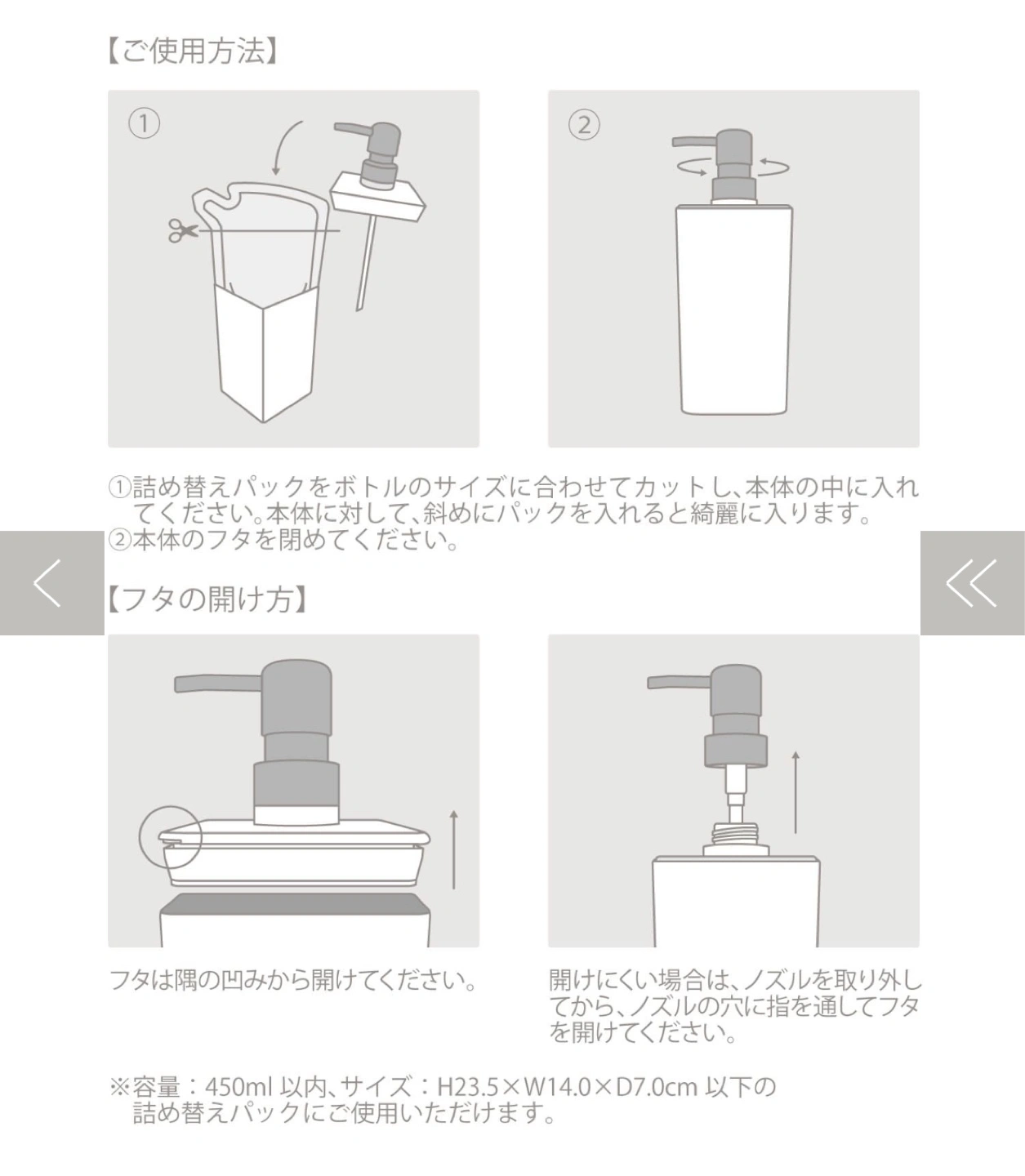 【ご使用方法】

①

②

①詰め替えパックをボトルのサイズに合わせてカットし、本体の中に入れてください。本体に対して、斜めにパックを入れると綺麗に入ります。
②本体のフタを閉めてください。

【フタの開け方】

フタは隅の凹みから開けてください。

開けにくい場合は、ノズルを取り外してから、ノズルの穴に指を通してフタを開けてください。

※容量：450ml 以内、サイズ：H23.5×W14.0×D7.0cm 以下の詰め替えパックにご使用いただけます。