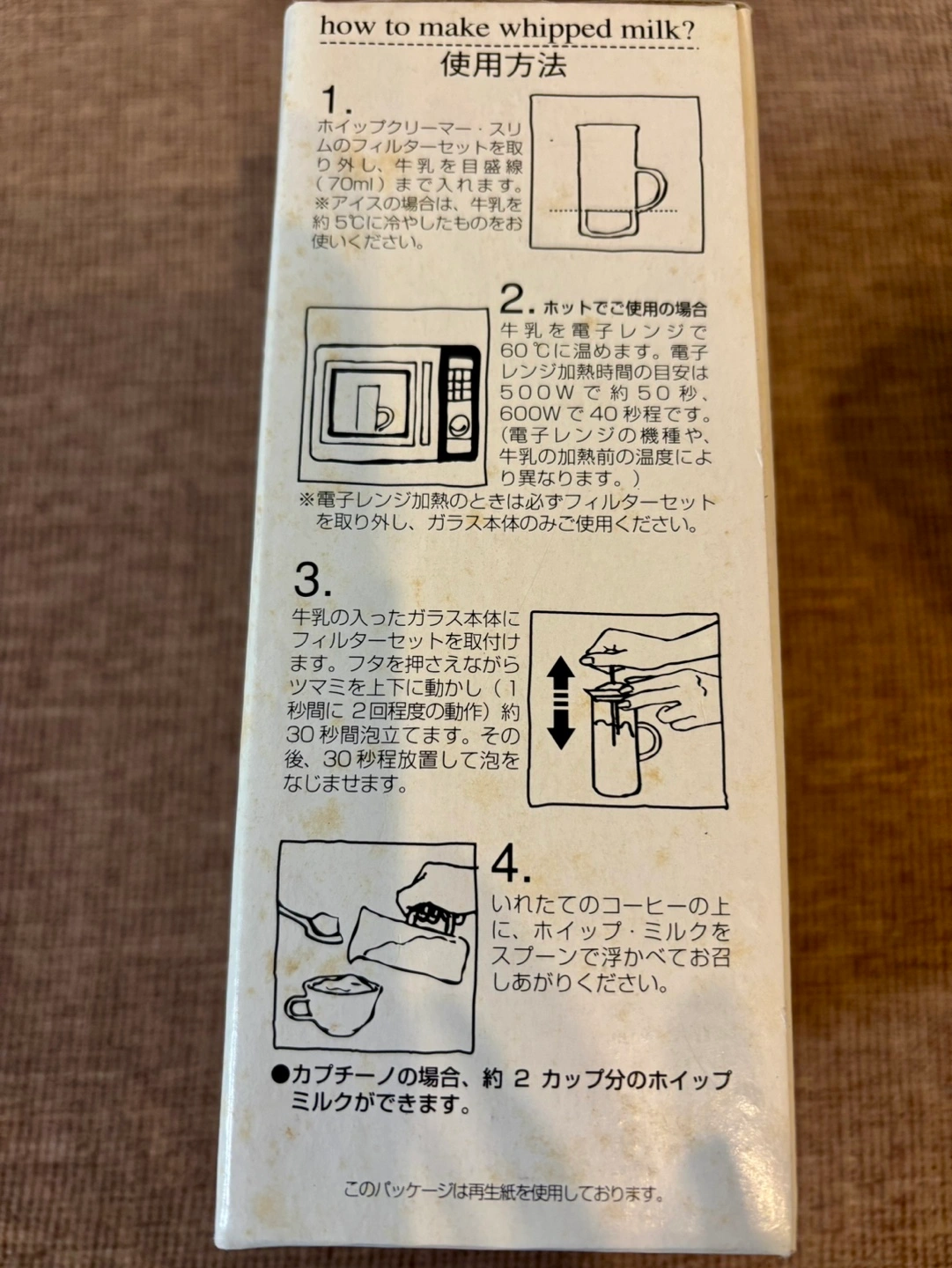 how to make whipped milk?
使用方法

1.
ホイップクリーマー・スリムのフィルターセットを取り外し、牛乳を目盛線（70ml）まで入れます。
※アイスの場合は、牛乳を約5℃に冷やしたものをお使いください。

2. ホットでご使用の場合
牛乳を電子レンジで60℃に温めます。電子レンジ加熱時間の目安は500Wで約50秒、600Wで40秒程です。（電子レンジの機種や、牛乳の加熱前の温度により異なります。）
※電子レンジ加熱のときは必ずフィルターセットを取り外し、ガラス本体のみご使用ください。

3.
牛乳の入ったガラス本体にフィルターセットを取付けます。フタを押さえながらツマミを上下に動かし（1秒間に2回程度の動作）約30秒間泡立てます。その後、30秒程放置して泡をなじませます。

4.
いれたてのコーヒーの上に、ホイップ・ミルクをスプーンで浮かべてお召しあがりください。

●カプチーノの場合、約2カップ分のホイップミルクができます。

このパッケージは再生紙を使用しております。