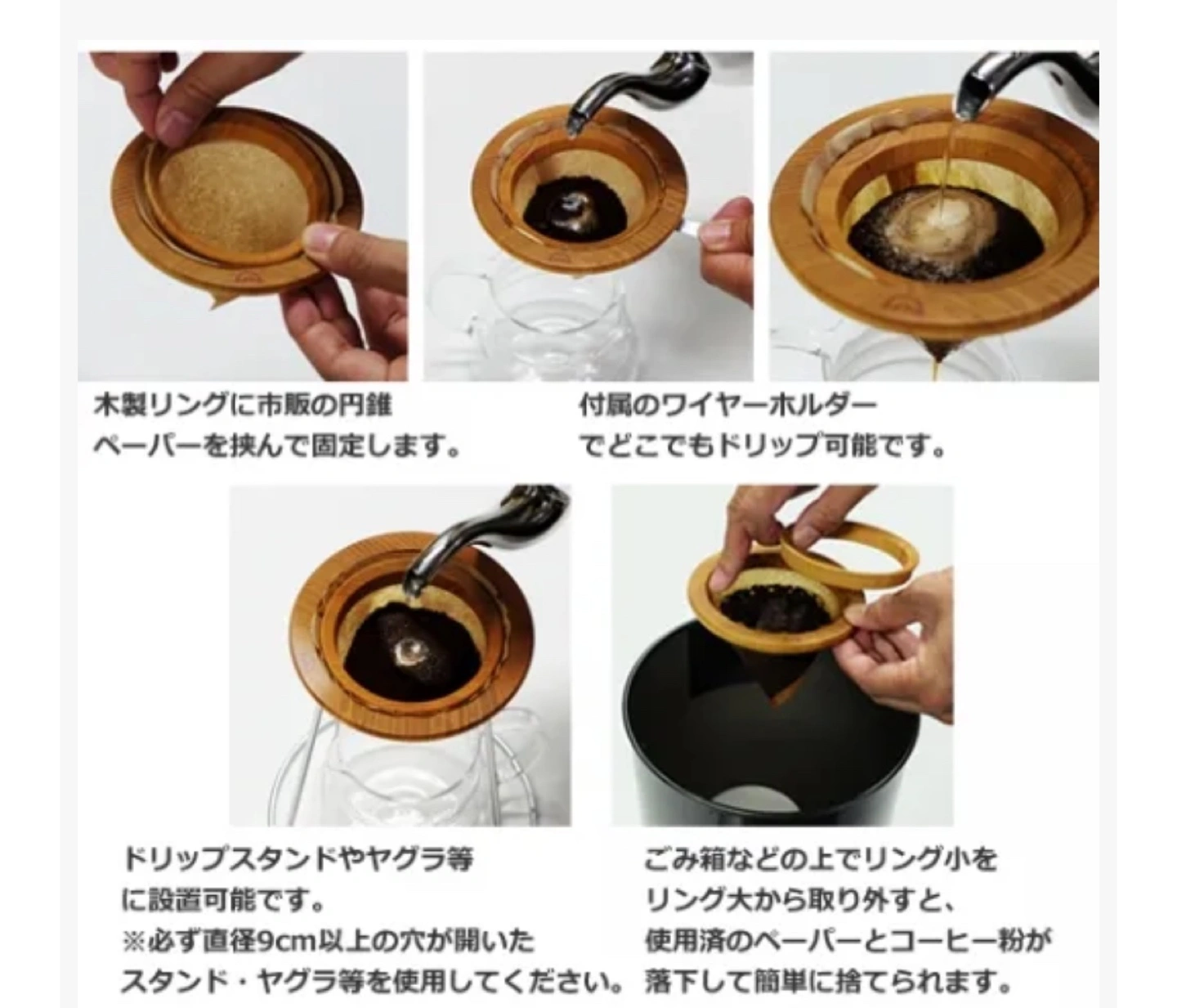 木製リングに市販の円錐ペーパーを挟んで固定します。

付属のワイヤーホルダーでどこでもドリップ可能です。

ドリップスタンドやヤグラ等に設置可能です。
※必ず直径9cm以上の穴が開いたスタンド・ヤグラ等を使用してください。

ごみ箱などの上でリング小をリング大から取り外すと、使用済のペーパーとコーヒー粉が落下して簡単に捨てられます。