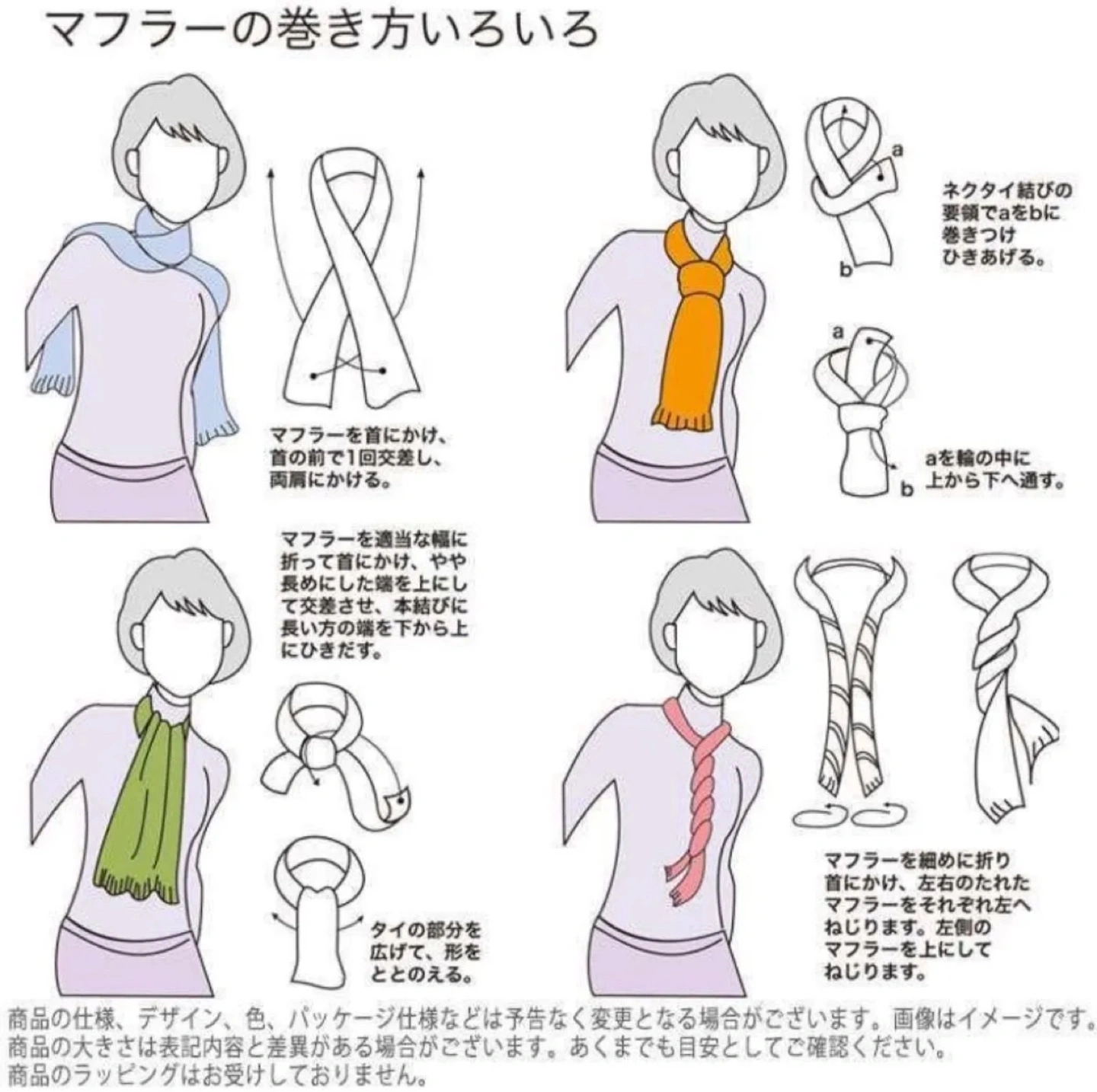 マフラーの巻き方いろいろ

マフラーを首にかけ、首の前で1回交差し、両肩にかける。

a
b
ネクタイ結びの要領でaをbに巻きつけひきあげる。

a
b
aを輪の中に上から下へ通す。

マフラーを適当な幅に折って首にかけ、やや長めにした端を上にして交差させ、本結びに長い方の端を下から上にひきだす。

タイの部分を広げて、形をととのえる。

マフラーを細めに折り首にかけ、左右のたれたマフラーをそれぞれ左へねじります。左側のマフラーを上にしてねじります。

商品の仕様、デザイン、色、パッケージ仕様などは予告なく変更となる場合がございます。画像はイメージです。
商品の大きさは表記内容と差異がある場合がございます。あくまでも目安としてご確認ください。
商品のラッピングはお受けしておりません。