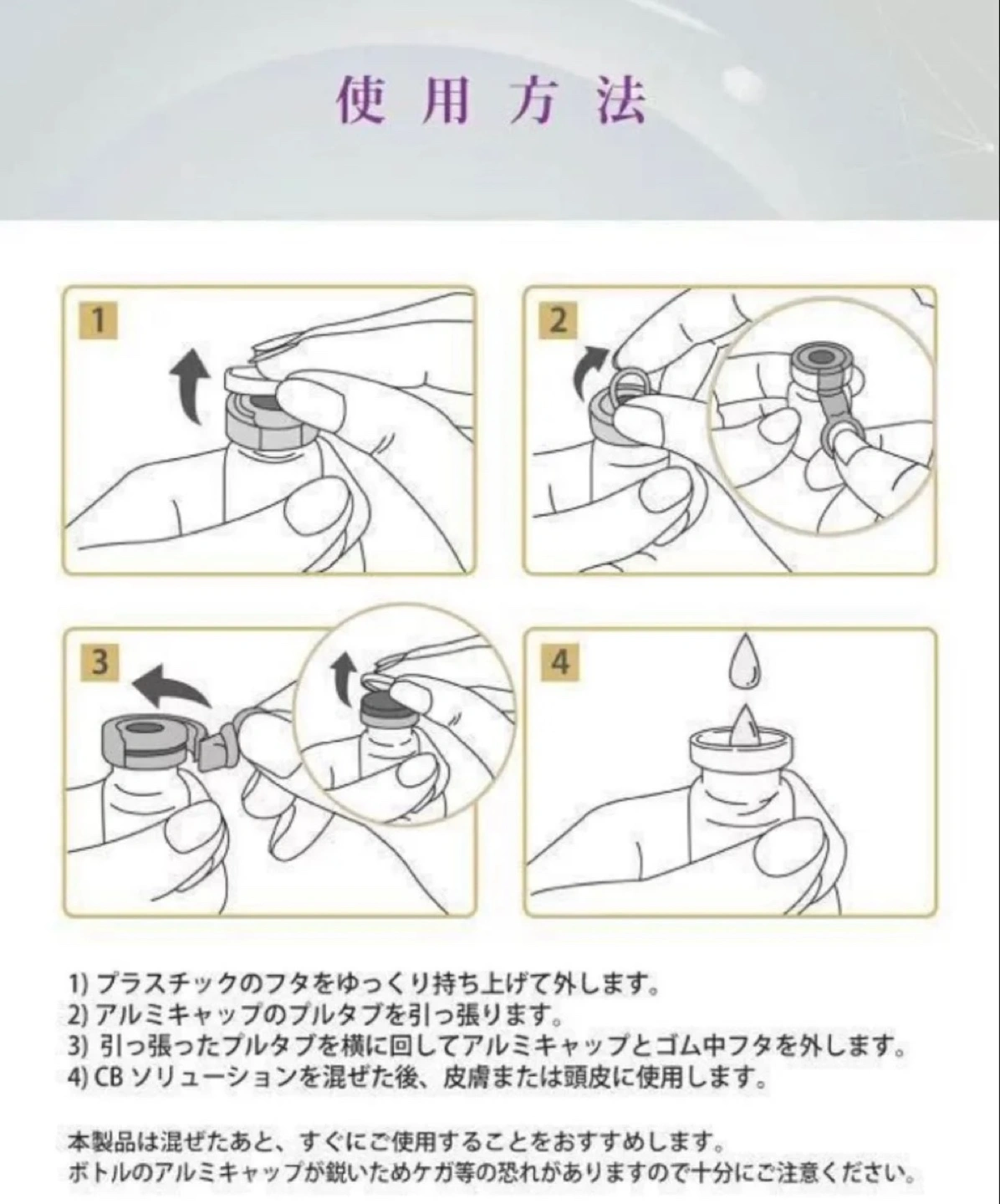 使用方法

1

2

3

4

1) プラスチックのフタをゆっくり持ち上げて外します。
2) アルミキャップのプルタブを引っ張ります。
3) 引っ張ったプルタブを横に回してアルミキャップとゴム中フタを外します。
4) CB ソリューションを混ぜた後、皮膚または頭皮に使用します。

本製品は混ぜたあと、すぐにご使用することをおすすめします。
ボトルのアルミキャップが鋭いためケガ等の恐れがありますので十分にご注意ください。