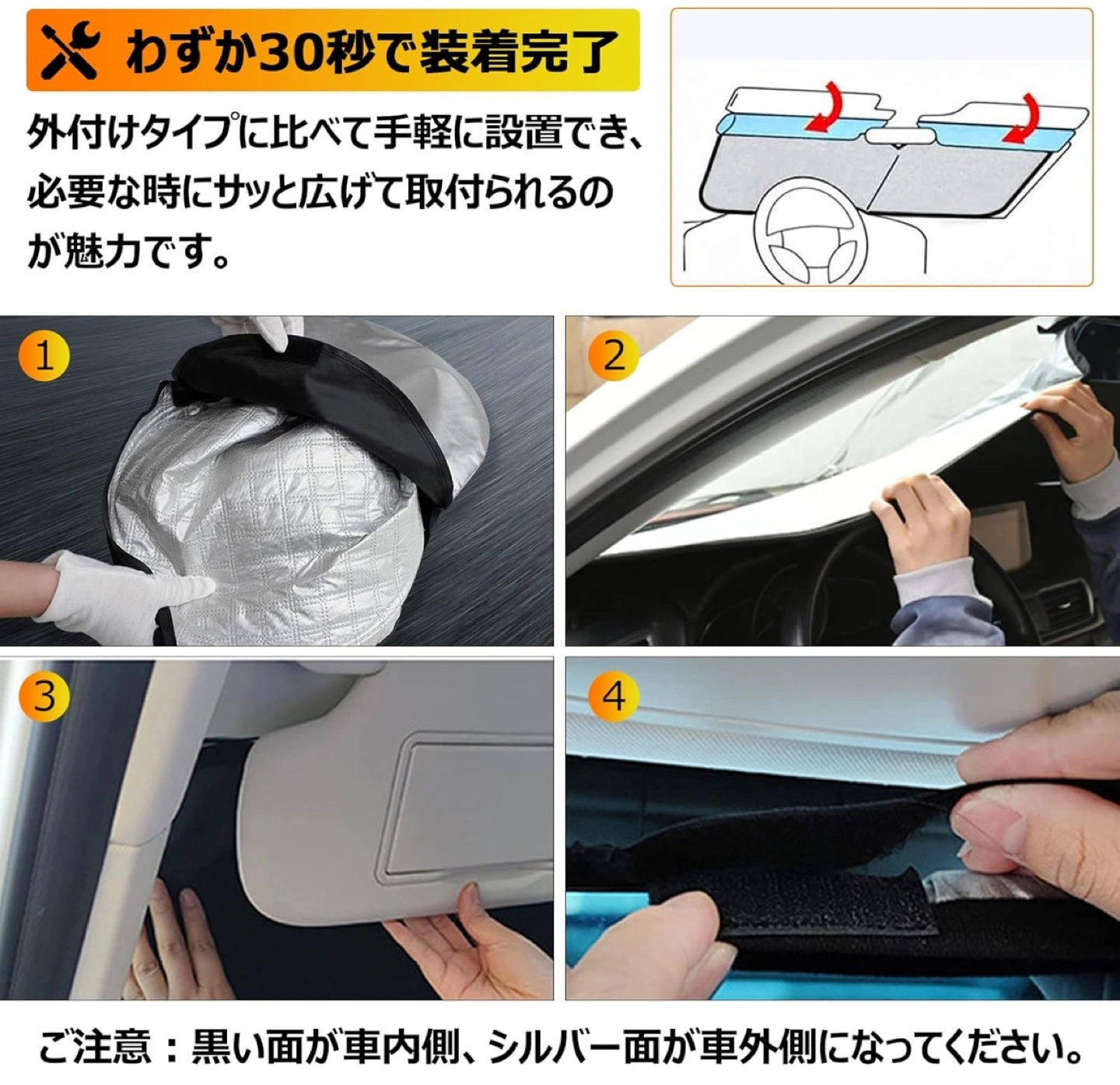 わずか30秒で装着完了

外付けタイプに比べて手軽に設置でき、必要な時にサッと広げて取付られるのが魅力です。

1

2

3

4

ご注意：黒い面が車内側、シルバー面が車外側になってください。