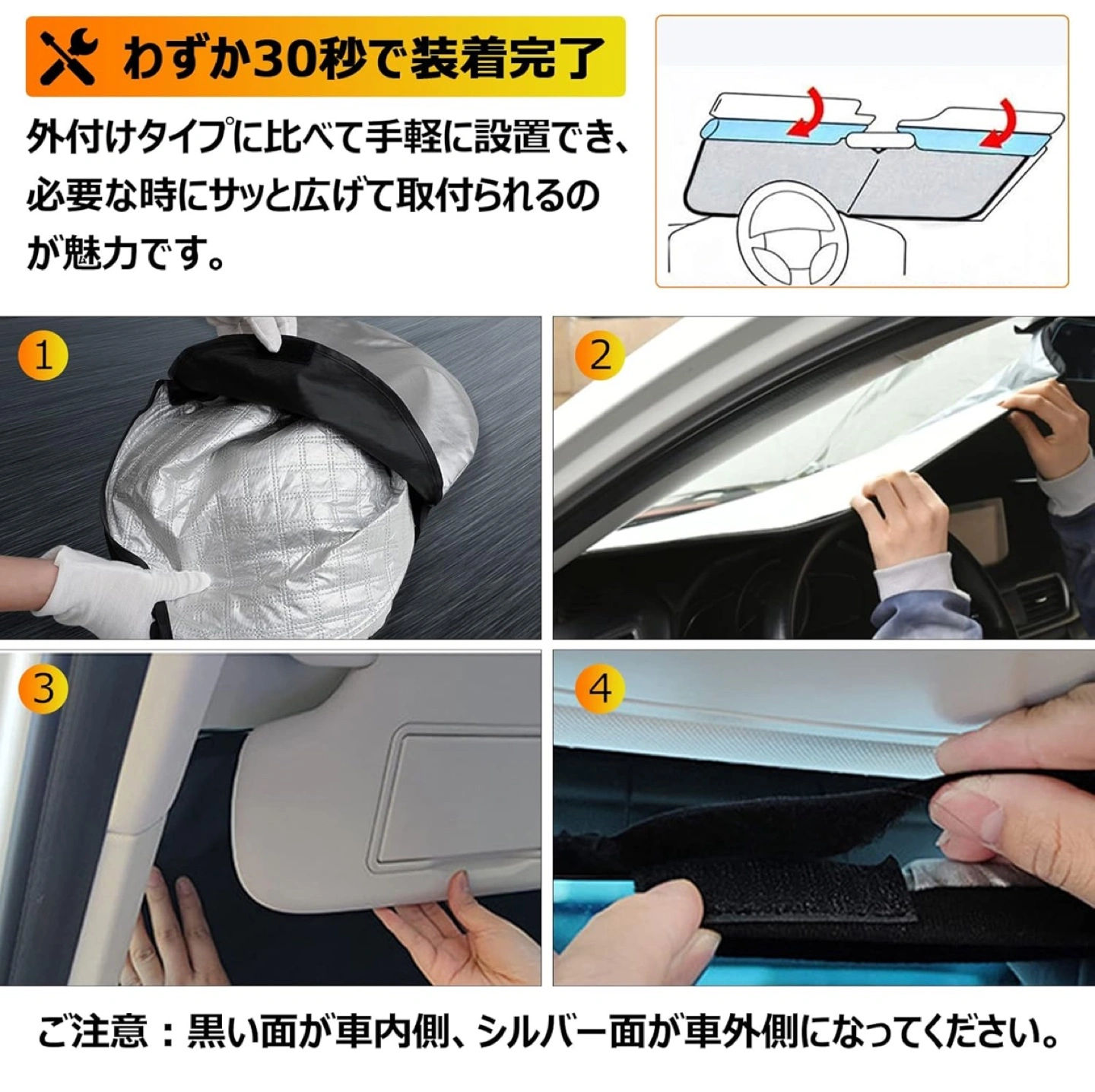 わずか30秒で装着完了

外付けタイプに比べて手軽に設置でき、必要な時にサッと広げて取付られるのが魅力です。

1

2

3

4

ご注意：黒い面が車内側、シルバー面が車外側になってください。