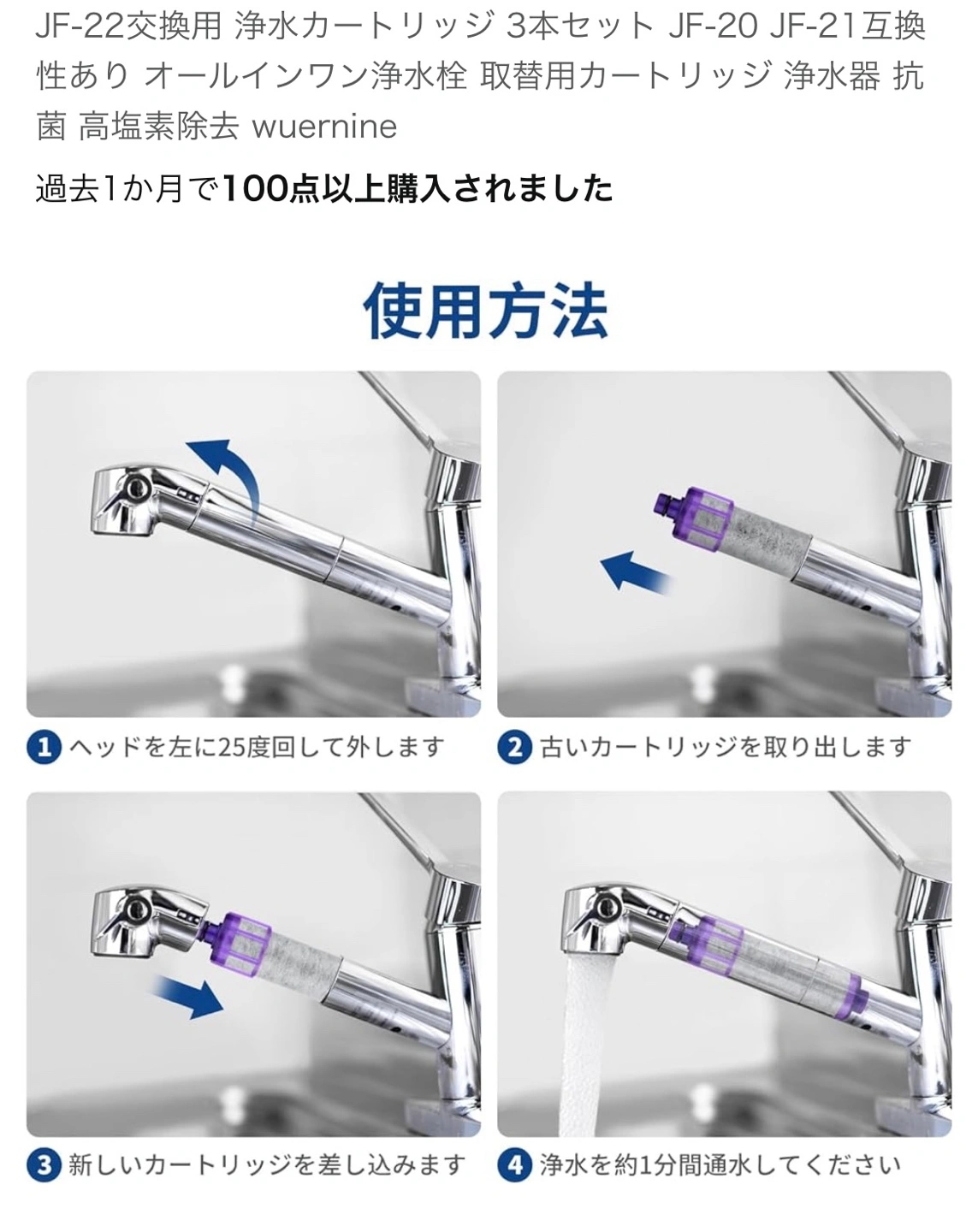 JF-22交換用 浄水カートリッジ 3本セット JF-20 JF-21互換性あり オールインワン浄水栓 取替用カートリッジ 浄水器 抗菌 高塩素除去 wuernine

過去1か月で100点以上購入されました

使用方法

1 ヘッドを左に25度回して外します

2 古いカートリッジを取り出します

3 新しいカートリッジを差し込みます

4 浄水を約1分間通水してください