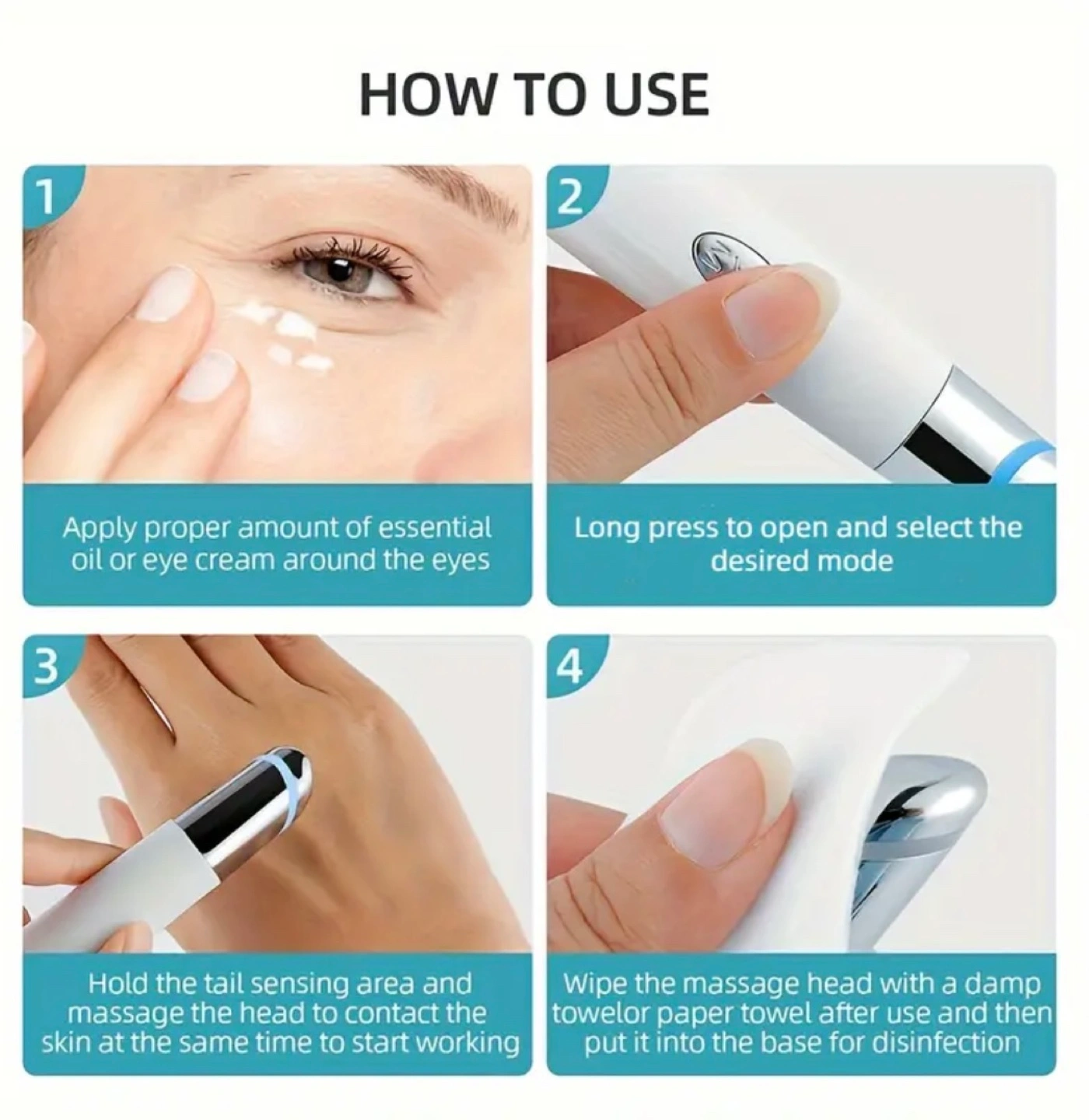 HOW TO USE

1

Apply proper amount of essential oil or eye cream around the eyes

2

Long press to open and select the desired mode

3

Hold the tail sensing area and massage the head to contact the skin at the same time to start working

4

Wipe the massage head with a damp towelor paper towel after use and then put it into the base for disinfection