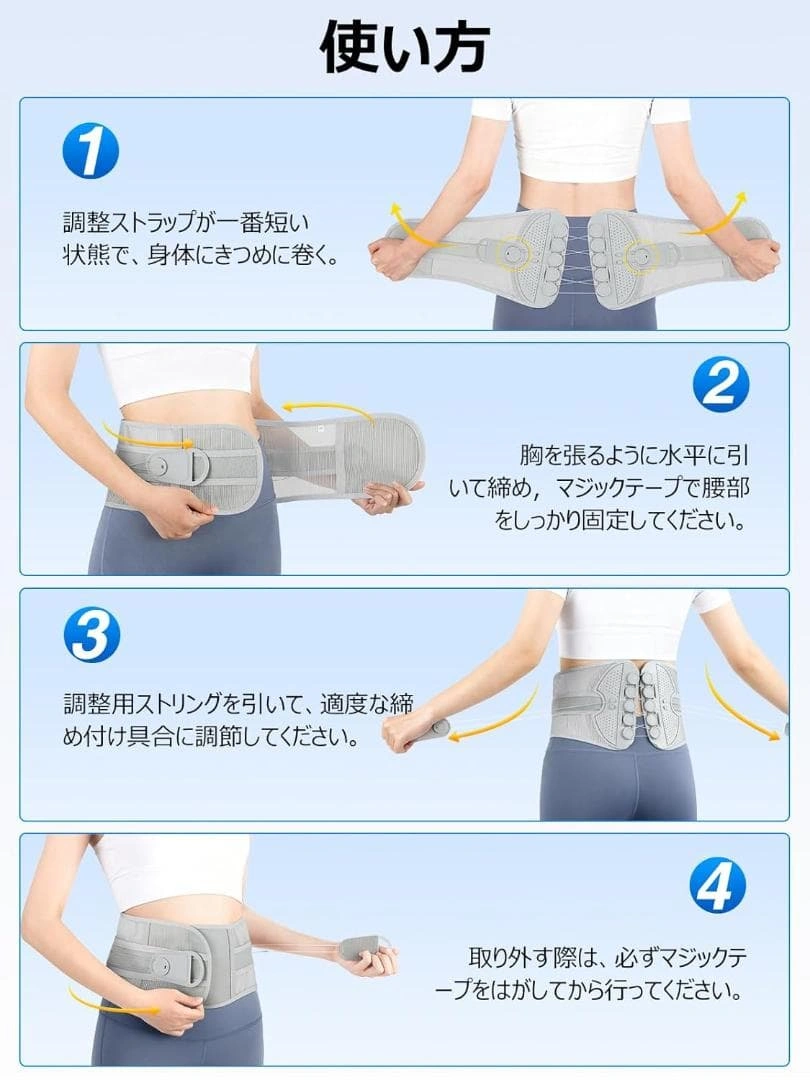 使い方

1

調整ストラップが一番短い状態で、身体にきつめに巻く。

2

胸を張るように水平に引いて締め，マジックテープで腰部をしっかり固定してください。

3

調整用ストリングを引いて、適度な締め付け具合に調節してください。

4

取り外す際は、必ずマジックテープをはがしてから行ってください。