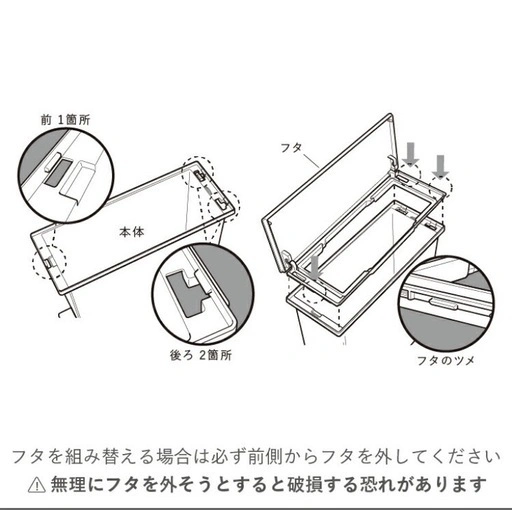 前 1箇所

本体

後ろ 2箇所

フタ

フタのツメ

フタを組み替える場合は必ず前側からフタを外してください

⚠ 無理にフタを外そうとすると破損する恐れがあります