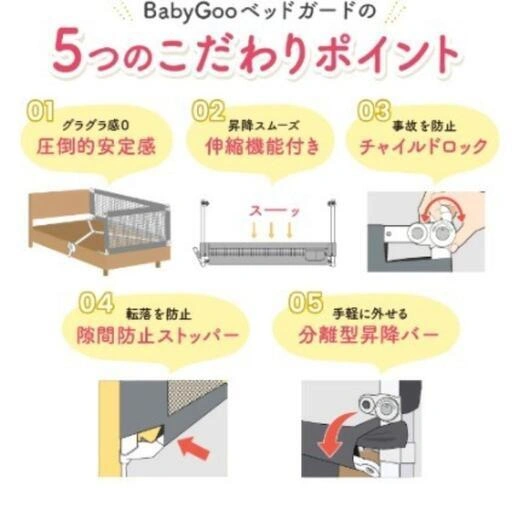 BabyGooベッドガードの
5つのこだわりポイント

01
グラグラ感0
圧倒的安定感

02
昇降スムーズ
伸縮機能付き

スーッ

03
事故を防止
チャイルドロック

04
転落を防止
隙間防止ストッパー

05
手軽に外せる
分離型昇降バー