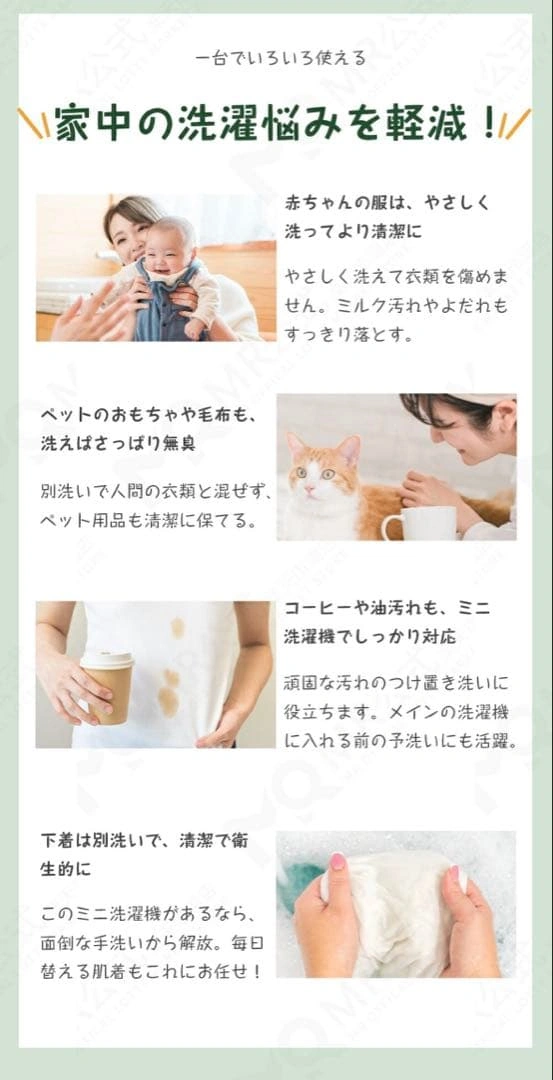 一台でいろいろ使える

家中の洗濯悩みを軽減！

赤ちゃんの服は、やさしく洗ってより清潔に

やさしく洗えて衣類を傷めません。ミルク汚れやよだれもすっきり落とす。

ペットのおもちゃや毛布も、洗えばさっぱり無臭

別洗いで人間の衣類と混ぜず、ペット用品も清潔に保てる。

コーヒーや油汚れも、ミニ洗濯機でしっかり対応

頑固な汚れのつけ置き洗いに役立ちます。メインの洗濯機に入れる前の予洗いにも活躍。

下着は別洗いで、清潔で衛生的に

このミニ洗濯機があるなら、面倒な手洗いから解放。毎日替える肌着もこれにお任せ！