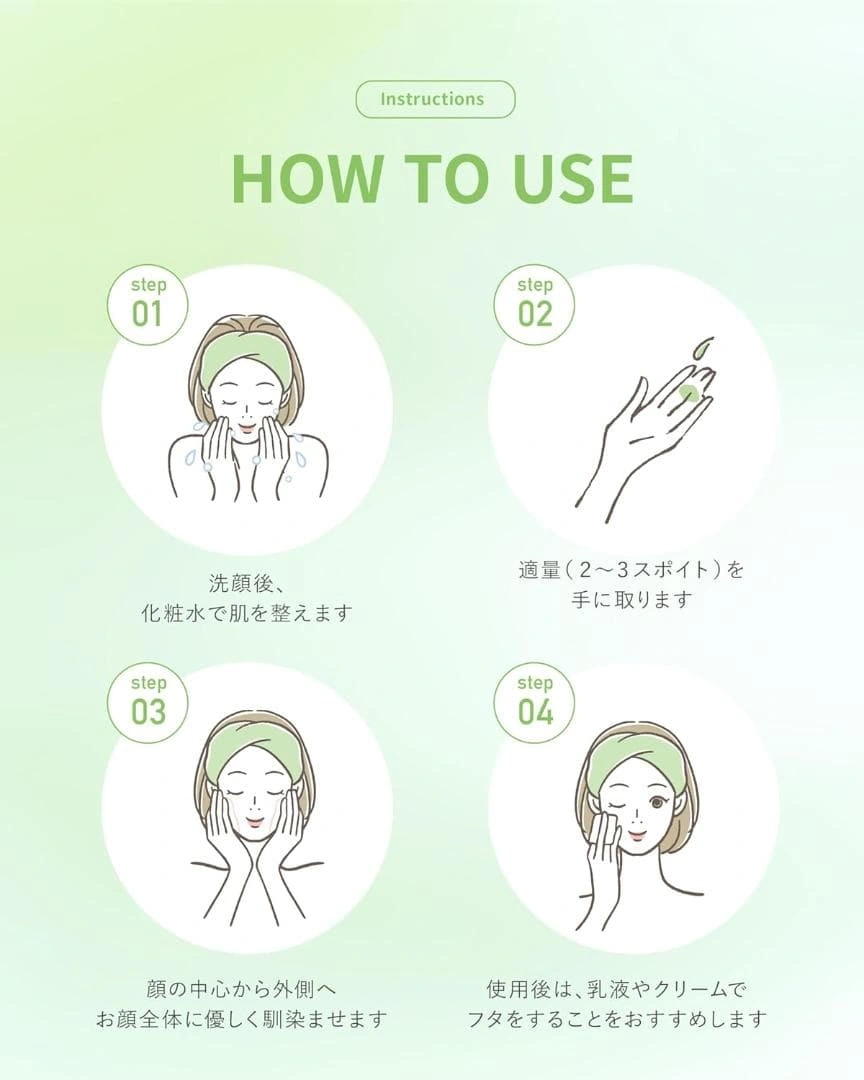 Instructions

HOW TO USE

step 01

洗顔後、
化粧水で肌を整えます

step 02

適量（2〜3スポイト）を
手に取ります

step 03

顔の中心から外側へ
お顔全体に優しく馴染ませます

step 04

使用後は、乳液やクリームで
フタをすることをおすすめします