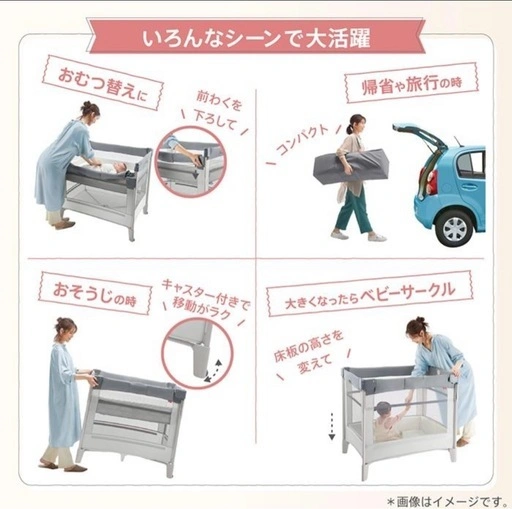 いろんなシーンで大活躍

おむつ替えに

前わくを下ろして

帰省や旅行の時

コンパクト

おそうじの時

キャスター付きで移動がラク

大きくなったらベビーサークル

床板の高さを変えて

＊画像はイメージです。