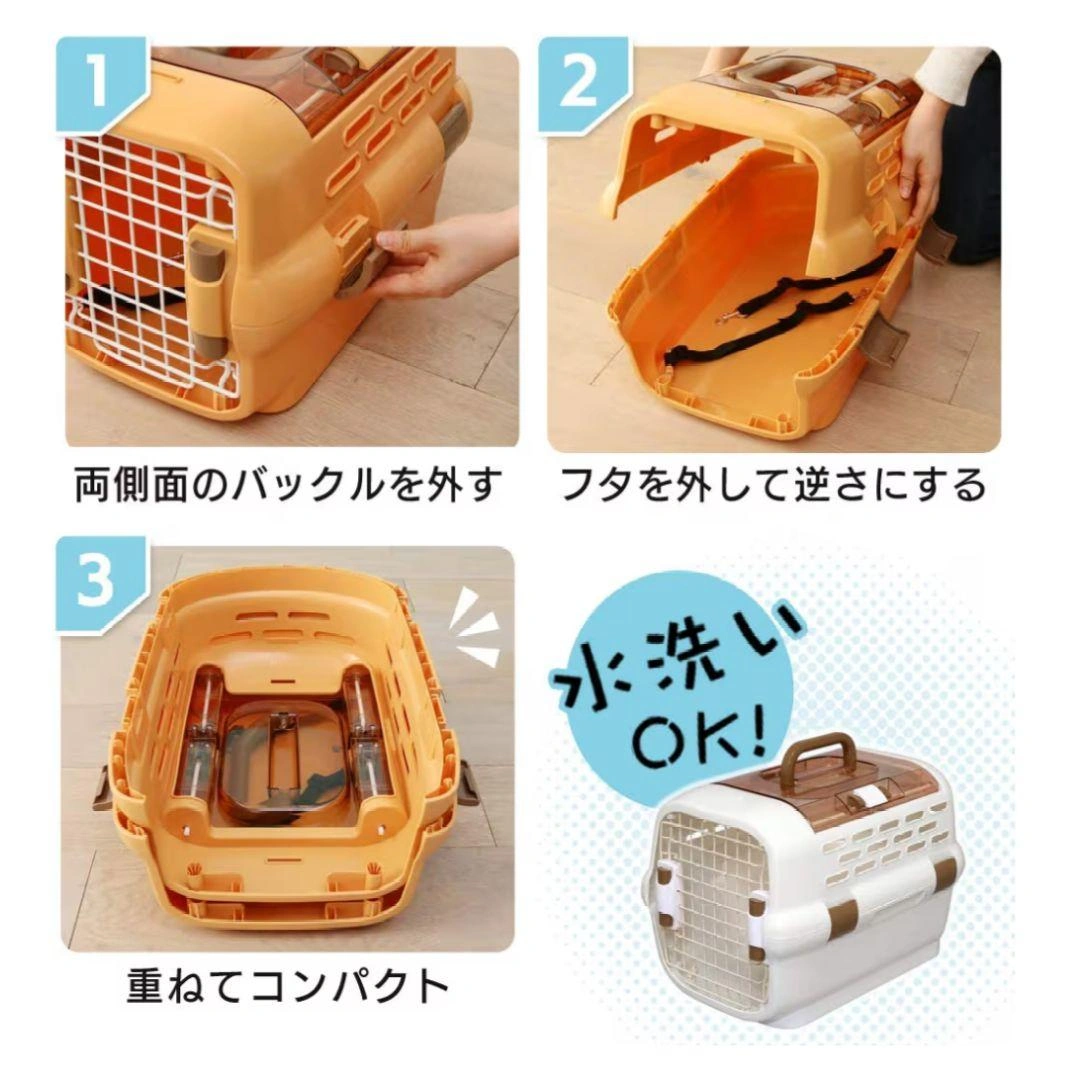 1

両側面のバックルを外す

2

フタを外して逆さにする

3

重ねてコンパクト

水洗い OK!