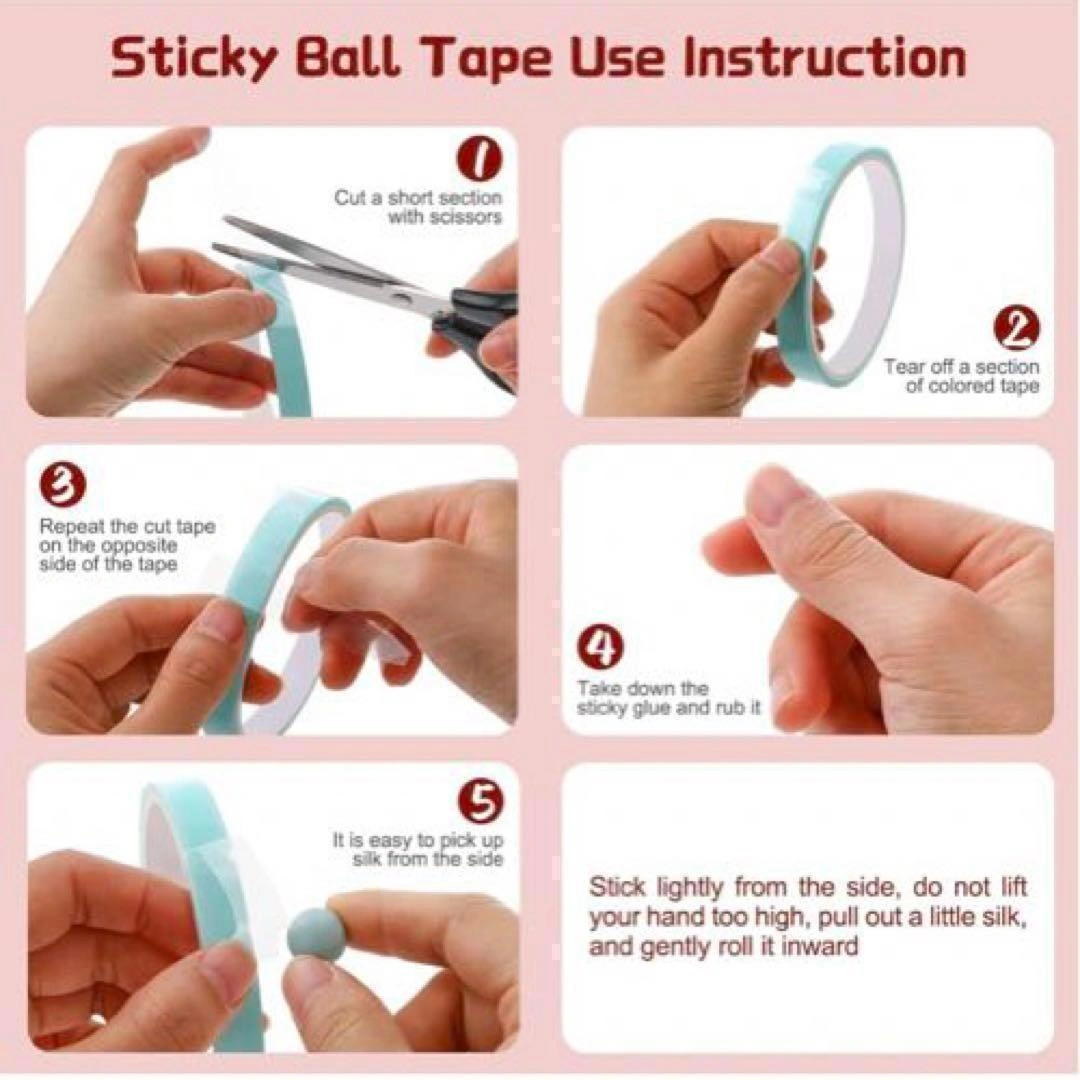 Sticky Ball Tape Use Instruction

1
Cut a short section with scissors

2
Tear off a section of colored tape

3
Repeat the cut tape on the opposite side of the tape

4
Take down the sticky glue and rub it

5
It is easy to pick up silk from the side

Stick lightly from the side, do not lift your hand too high, pull out a little silk, and gently roll it inward