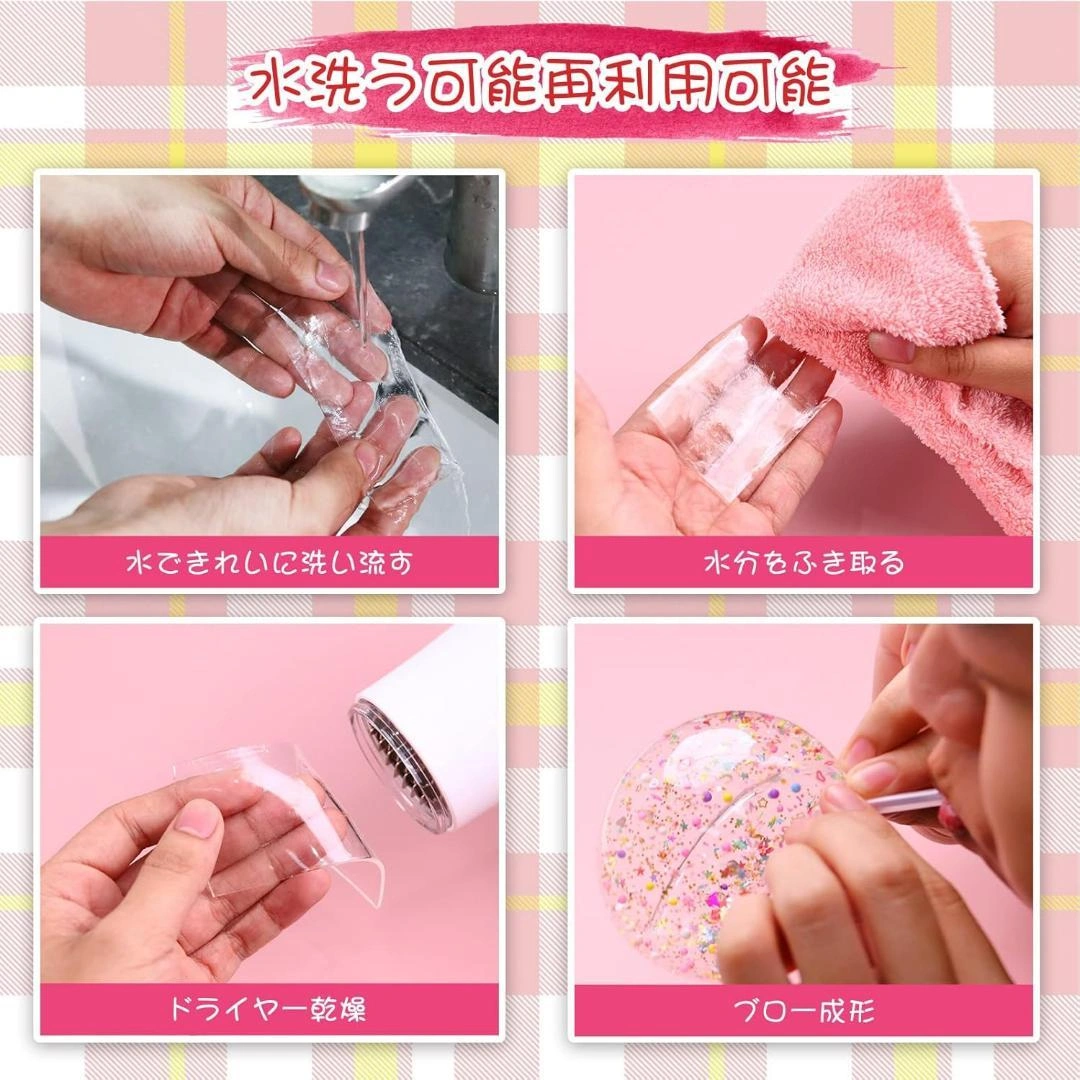 水洗う可能再利用可能

水できれいに洗い流す

水分をふき取る

ドライヤー乾燥

ブロー成形