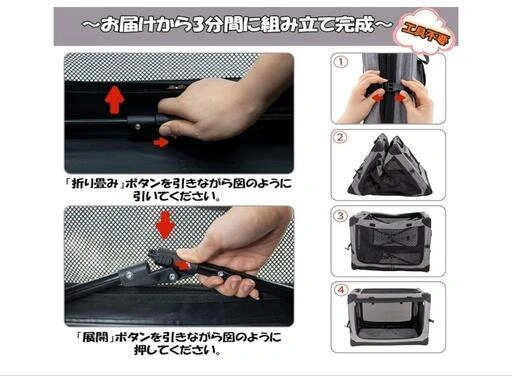 ～お届けから3分間に組み立て完成～

工具不要

「折り畳み」ボタンを引きながら図のように引いてください。

「展開」ボタンを引きながら図のように押してください。

1

2

3

4