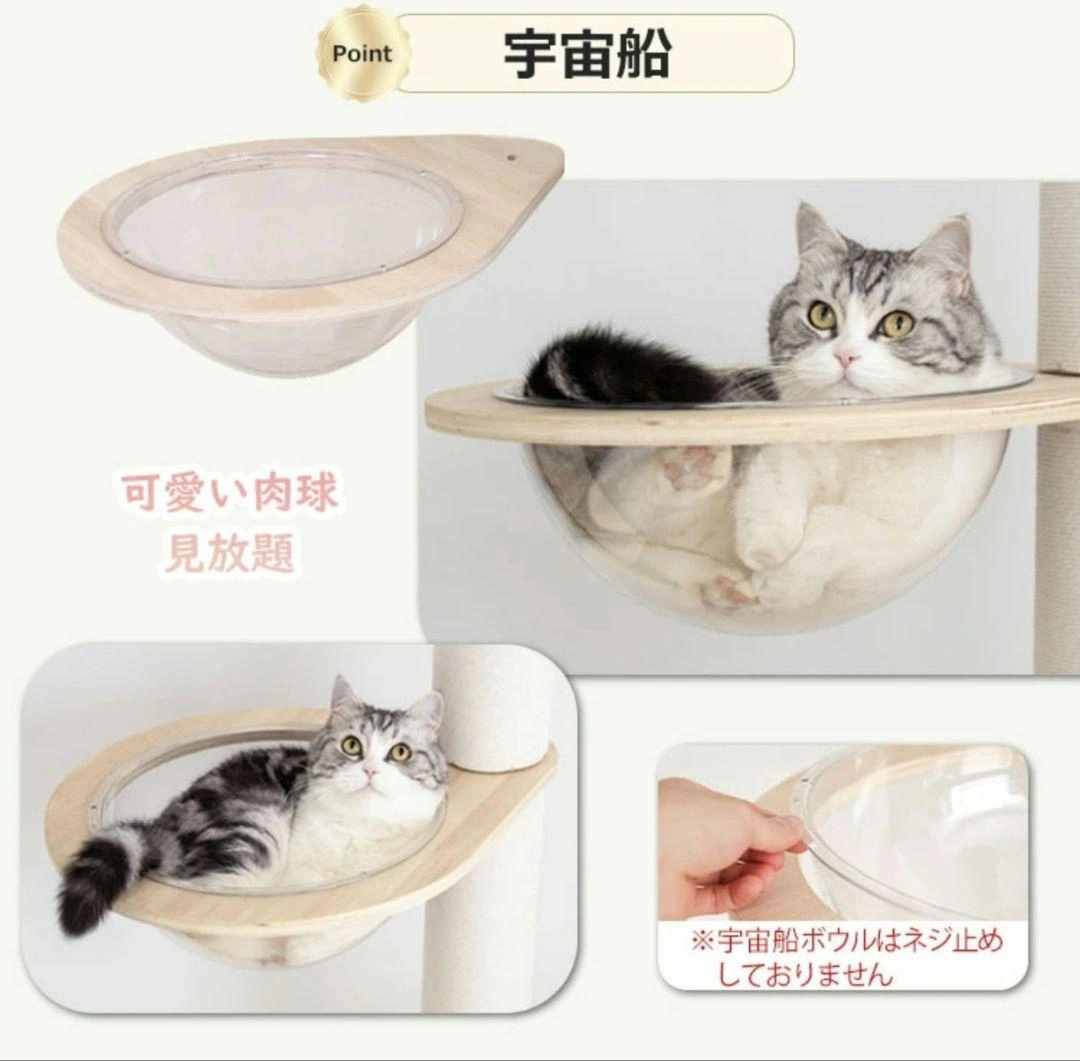 Point

宇宙船

可愛い肉球
見放題

※宇宙船ボウルはネジ止めしておりません