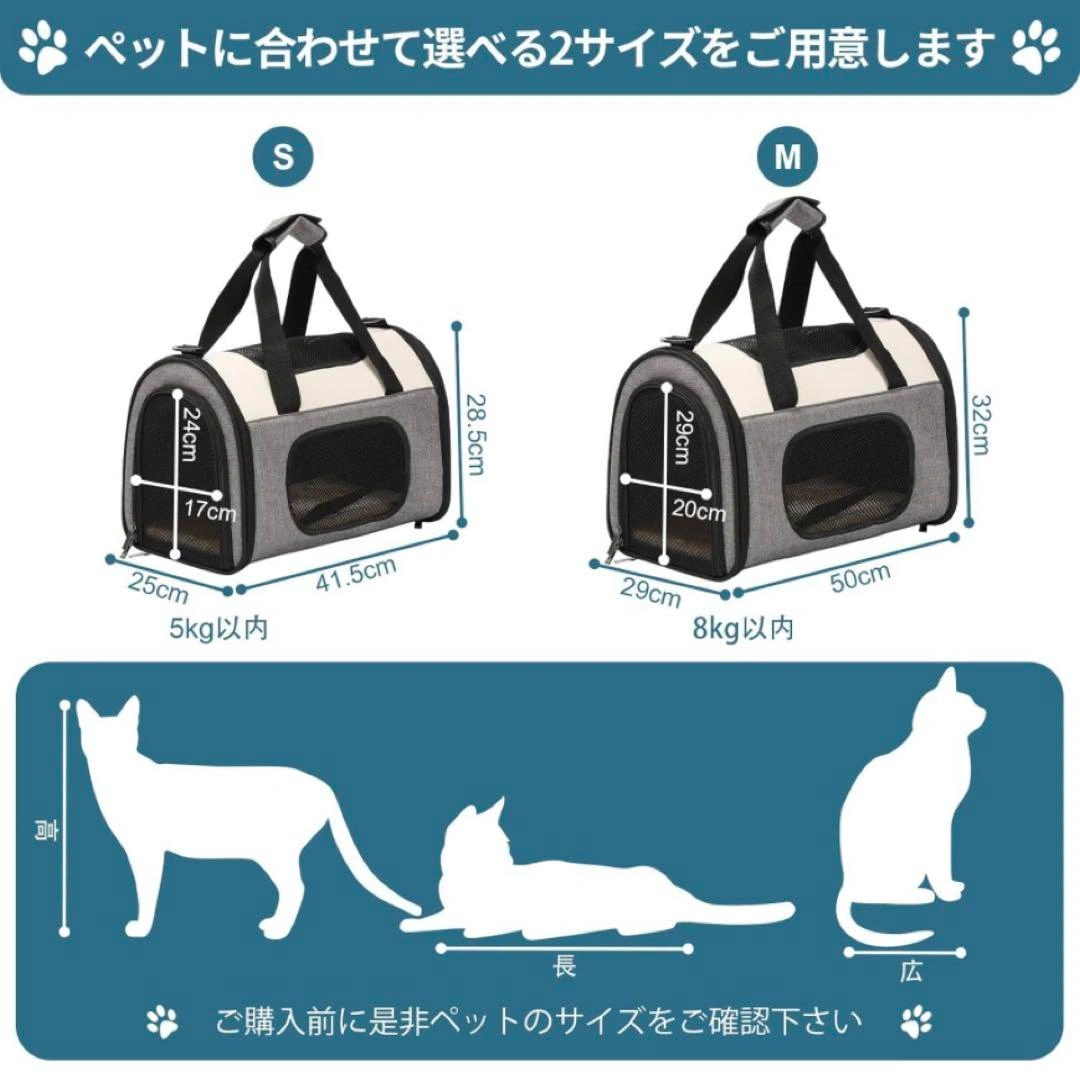 ペットに合わせて選べる2サイズをご用意します

S

24cm
17cm
28.5cm
25cm
41.5cm
5kg以内

M

29cm
20cm
32cm
29cm
50cm
8kg以内

高

長

広

ご購入前に是非ペットのサイズをご確認下さい