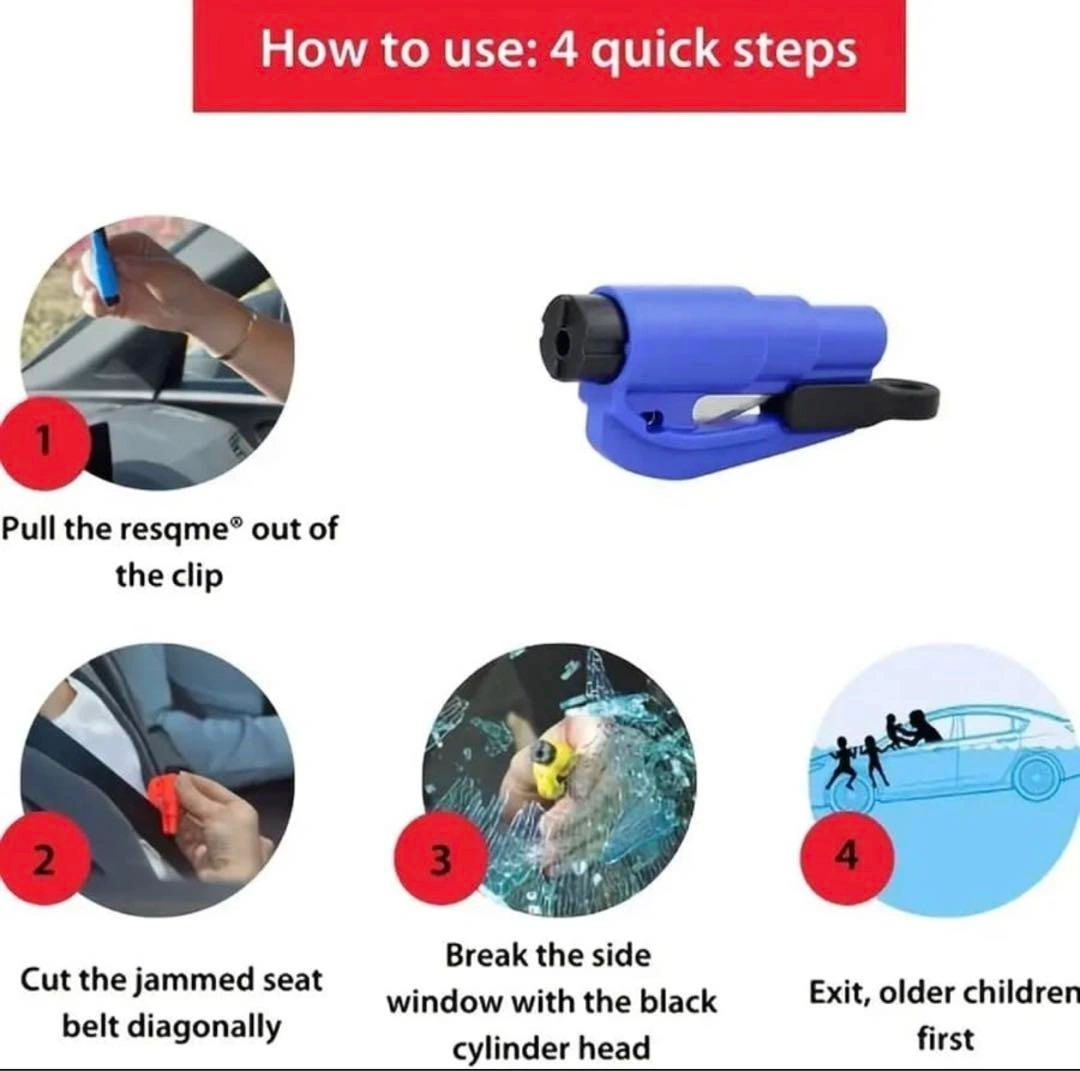 How to use: 4 quick steps

1

Pull the resqme® out of the clip

2

Cut the jammed seat belt diagonally

3

Break the side window with the black cylinder head

4

Exit, older children first