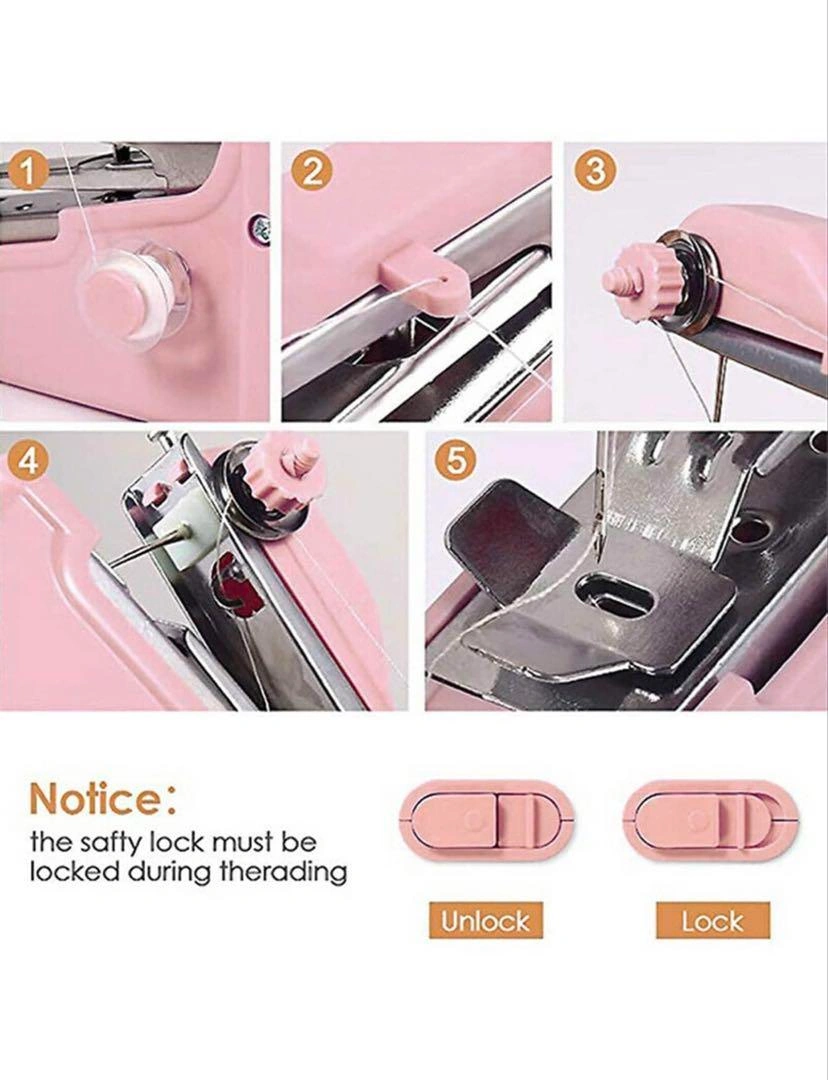 1

2

3

4

5

Notice:
the safty lock must be locked during therading

Unlock

Lock