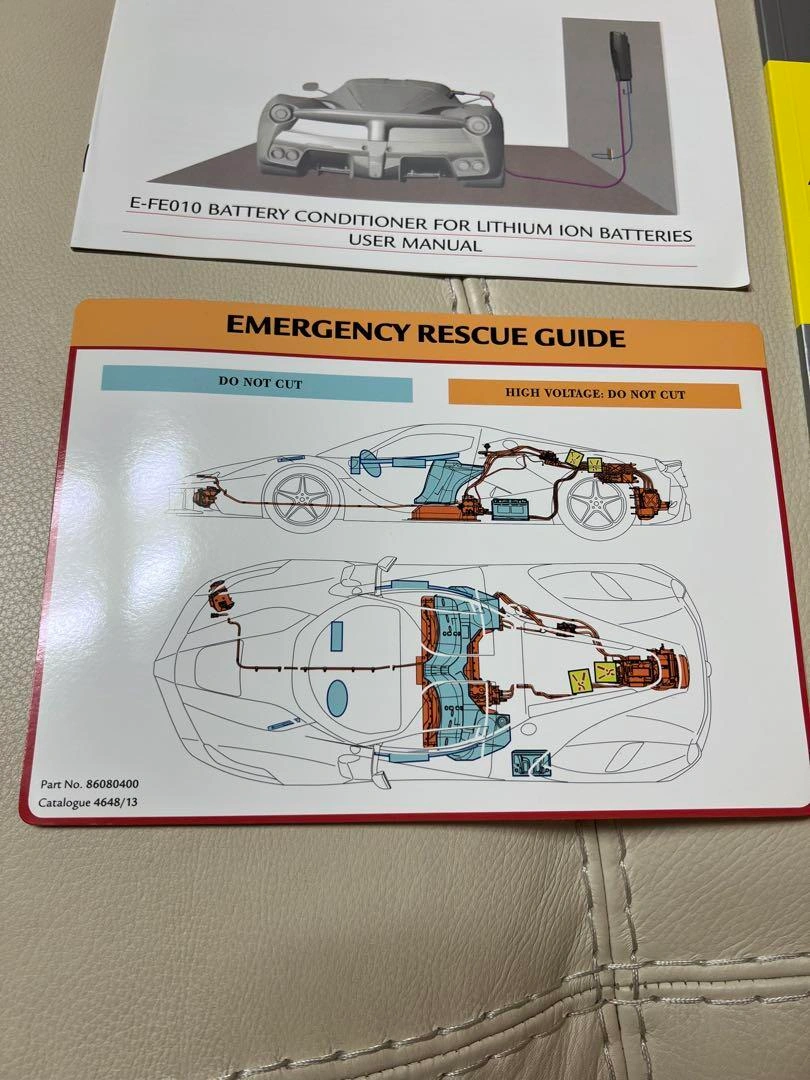 E-FE010 BATTERY CONDITIONER FOR LITHIUM ION BATTERIES
USER MANUAL

EMERGENCY RESCUE GUIDE

DO NOT CUT

HIGH VOLTAGE: DO NOT CUT

Part No. 86080400
Catalogue 4648/13