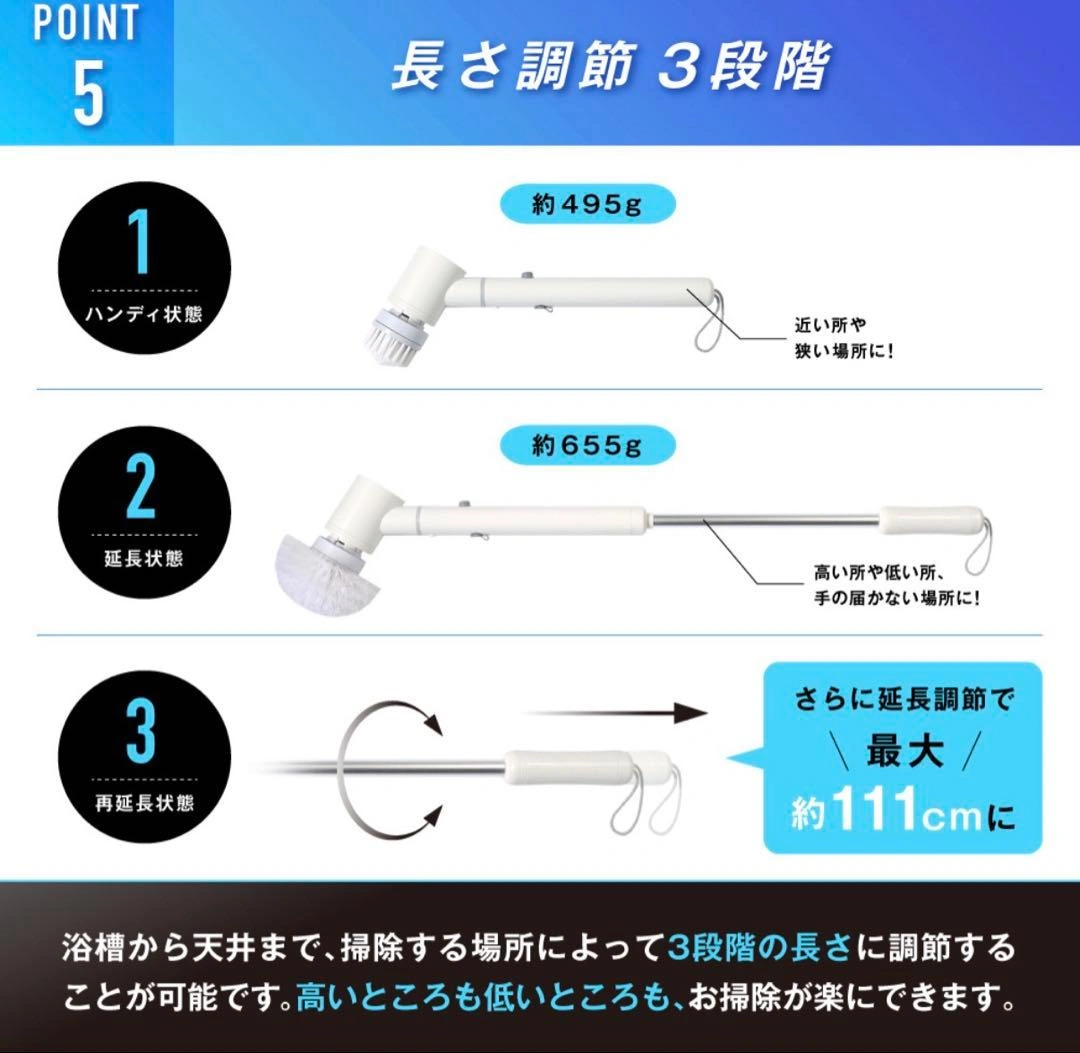 POINT 5

長さ調節 3段階

1
ハンディ状態

約495g

近い所や
狭い場所に！

2
延長状態

約655g

高い所や低い所、
手の届かない場所に！

3
再延長状態

さらに延長調節で
＼ 最大 ／
約111cmに

浴槽から天井まで、掃除する場所によって3段階の長さに調節することが可能です。高いところも低いところも、お掃除が楽にできます。