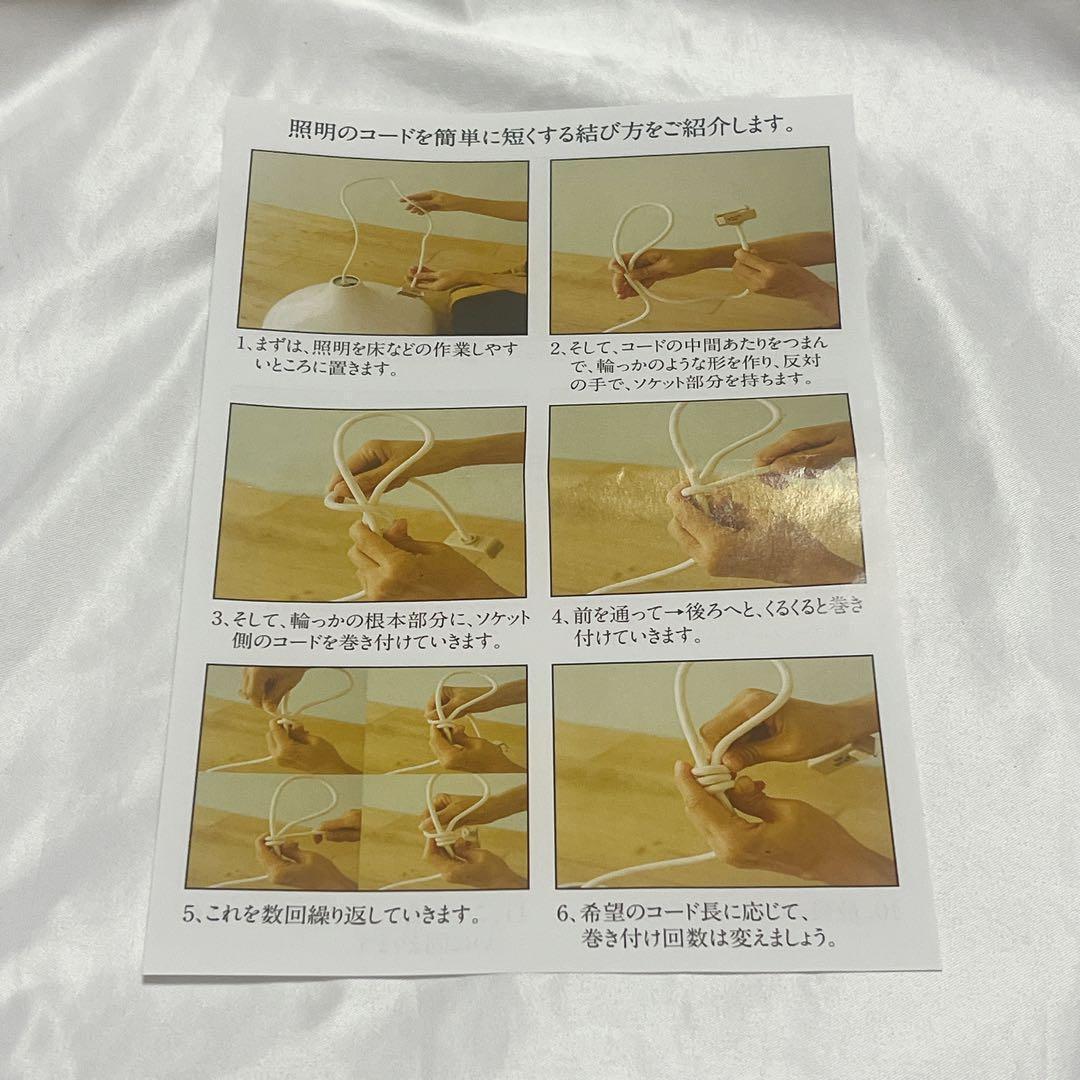 照明のコードを簡単に短くする結び方をご紹介します。

1、まずは、照明を床などの作業しやすいところに置きます。

2、そして、コードの中間あたりをつまんで、輪っかのような形を作り、反対の手で、ソケット部分を持ちます。

3、そして、輪っかの根本部分に、ソケット側のコードを巻き付けていきます。

4、前を通って→後ろへと、くるくると巻き付けていきます。

5、これを数回繰り返していきます。

6、希望のコード長に応じて、巻き付け回数は変えましょう。