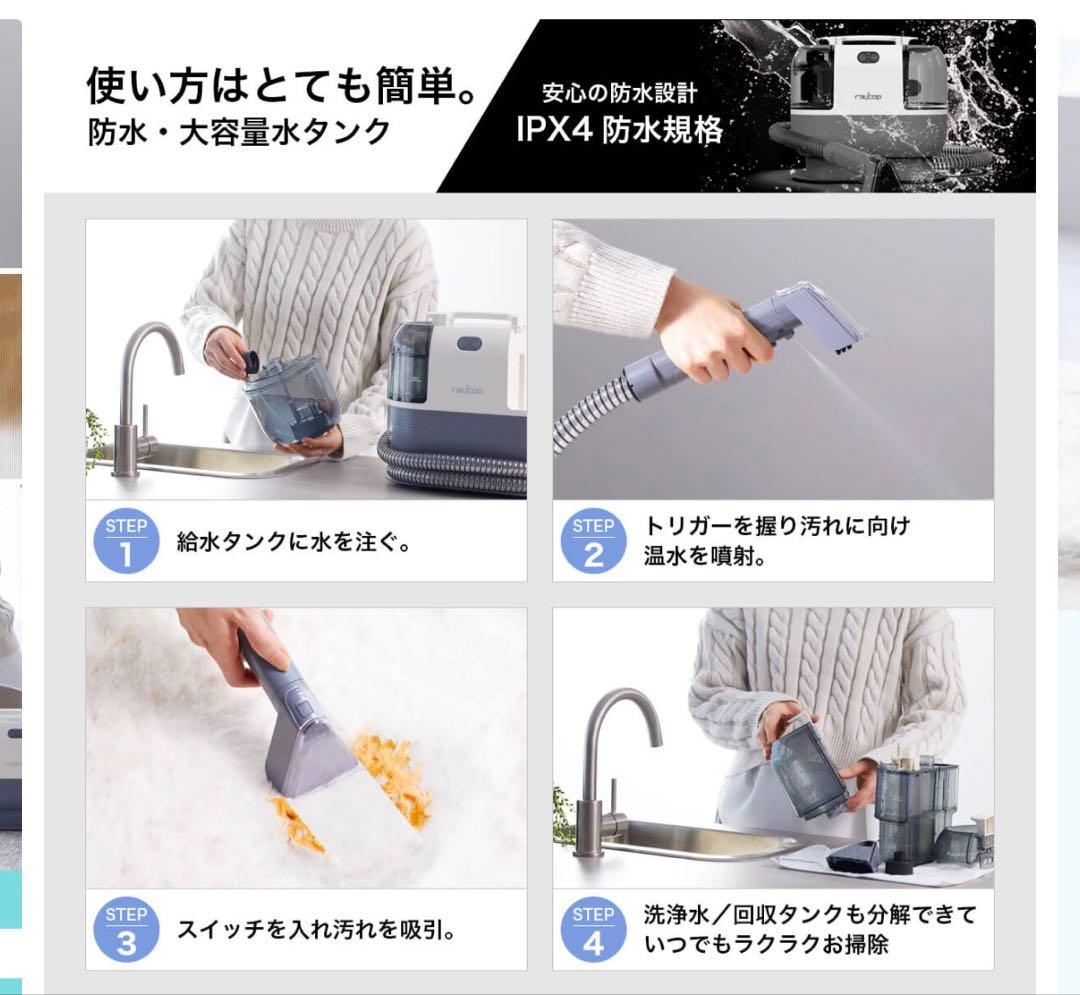 使い方はとても簡単。
防水・大容量水タンク

安心の防水設計
IPX4 防水規格

raycop

raycop

STEP 1 給水タンクに水を注ぐ。

STEP 2 トリガーを握り汚れに向け温水を噴射。

STEP 3 スイッチを入れ汚れを吸引。

STEP 4 洗浄水／回収タンクも分解できていつでもラクラクお掃除