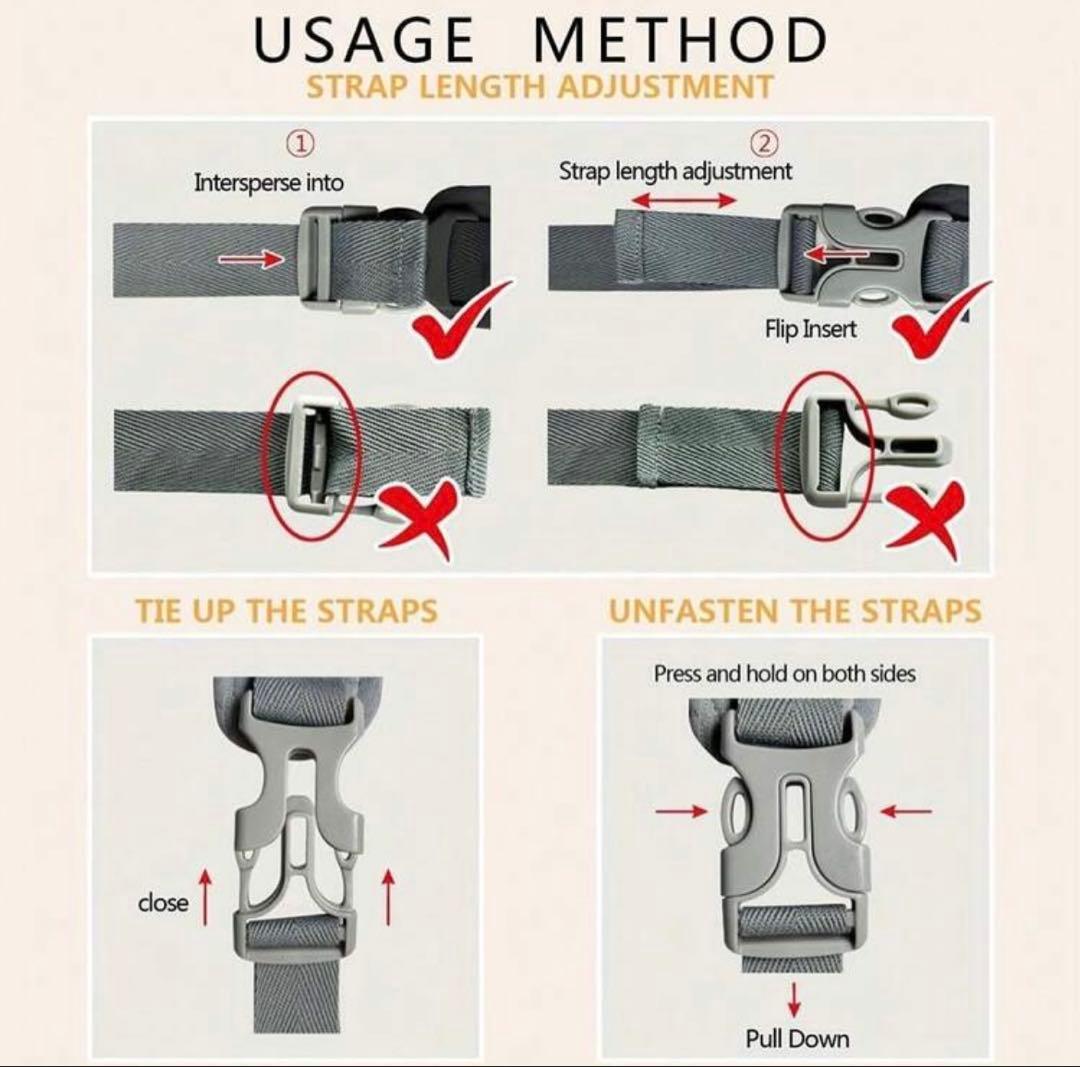 USAGE METHOD

STRAP LENGTH ADJUSTMENT

①
Intersperse into

②
Strap length adjustment

Flip Insert

TIE UP THE STRAPS

close

UNFASTEN THE STRAPS

Press and hold on both sides

Pull Down