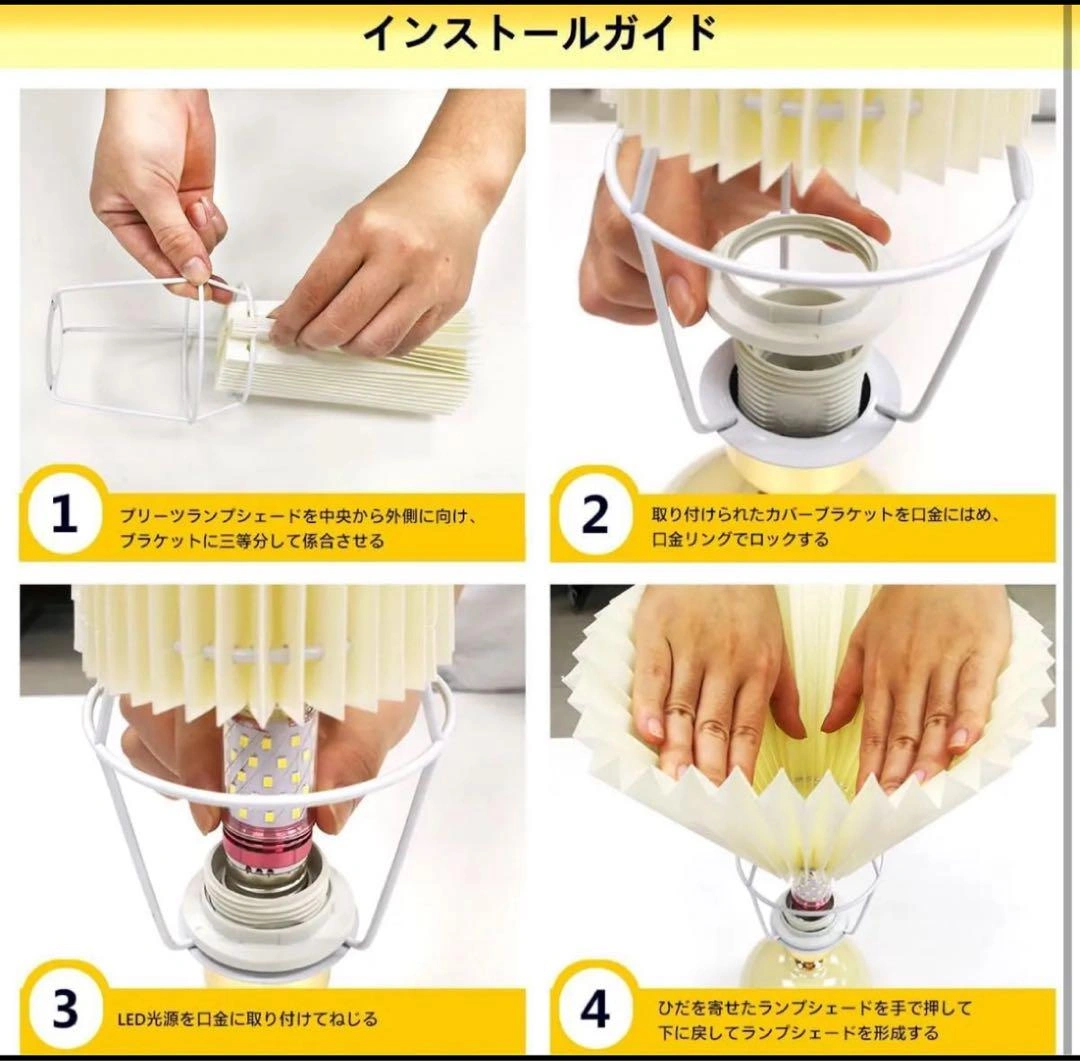 インストールガイド

1
プリーツランプシェードを中央から外側に向け、ブラケットに三等分して係合させる

2
取り付けられたカバーブラケットを口金にはめ、口金リングでロックする

3
LED光源を口金に取り付けてねじる

4
ひだを寄せたランプシェードを手で押して下に戻してランプシェードを形成する