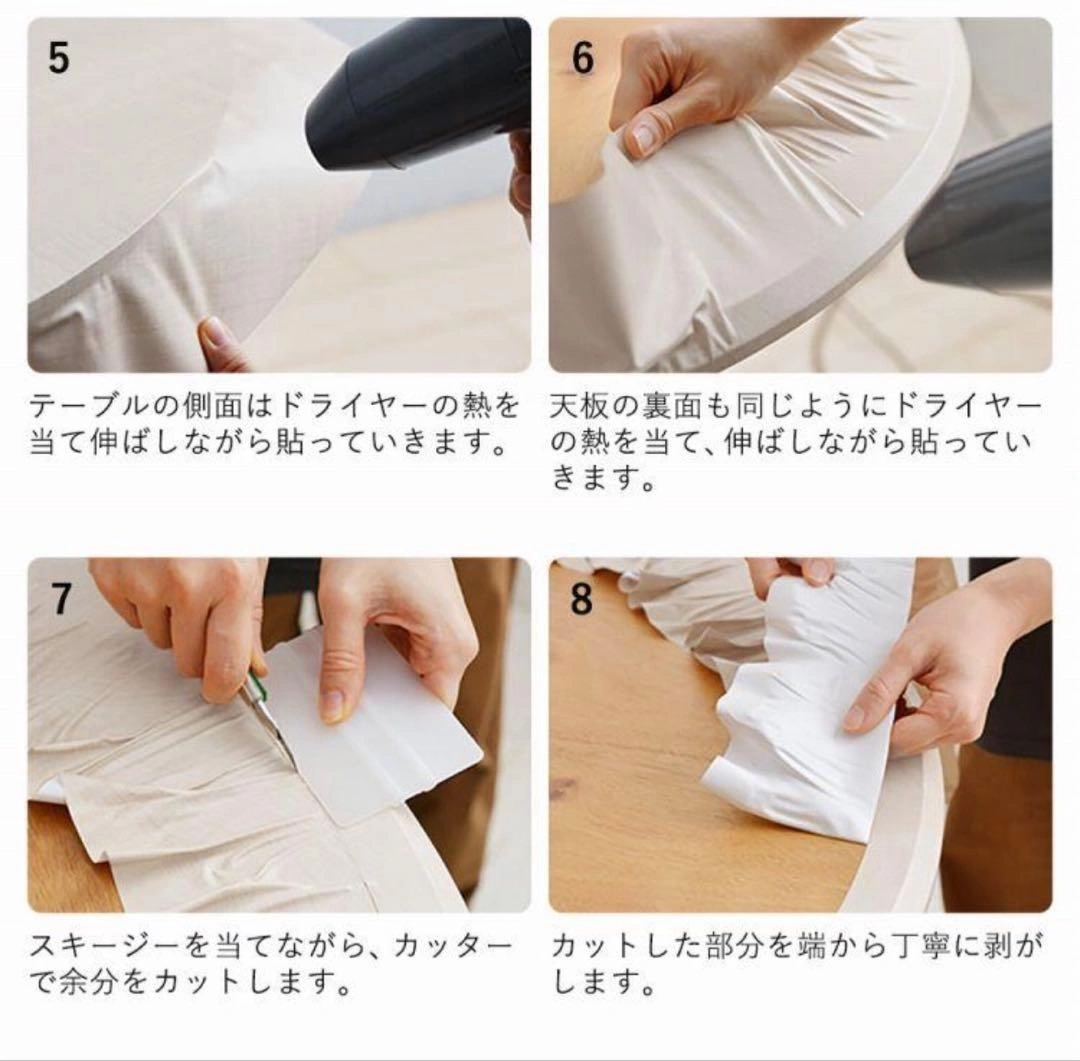 5

テーブルの側面はドライヤーの熱を当て伸ばしながら貼っていきます。

6

天板の裏面も同じようにドライヤーの熱を当て、伸ばしながら貼っていきます。

7

スキージーを当てながら、カッターで余分をカットします。

8

カットした部分を端から丁寧に剥がします。