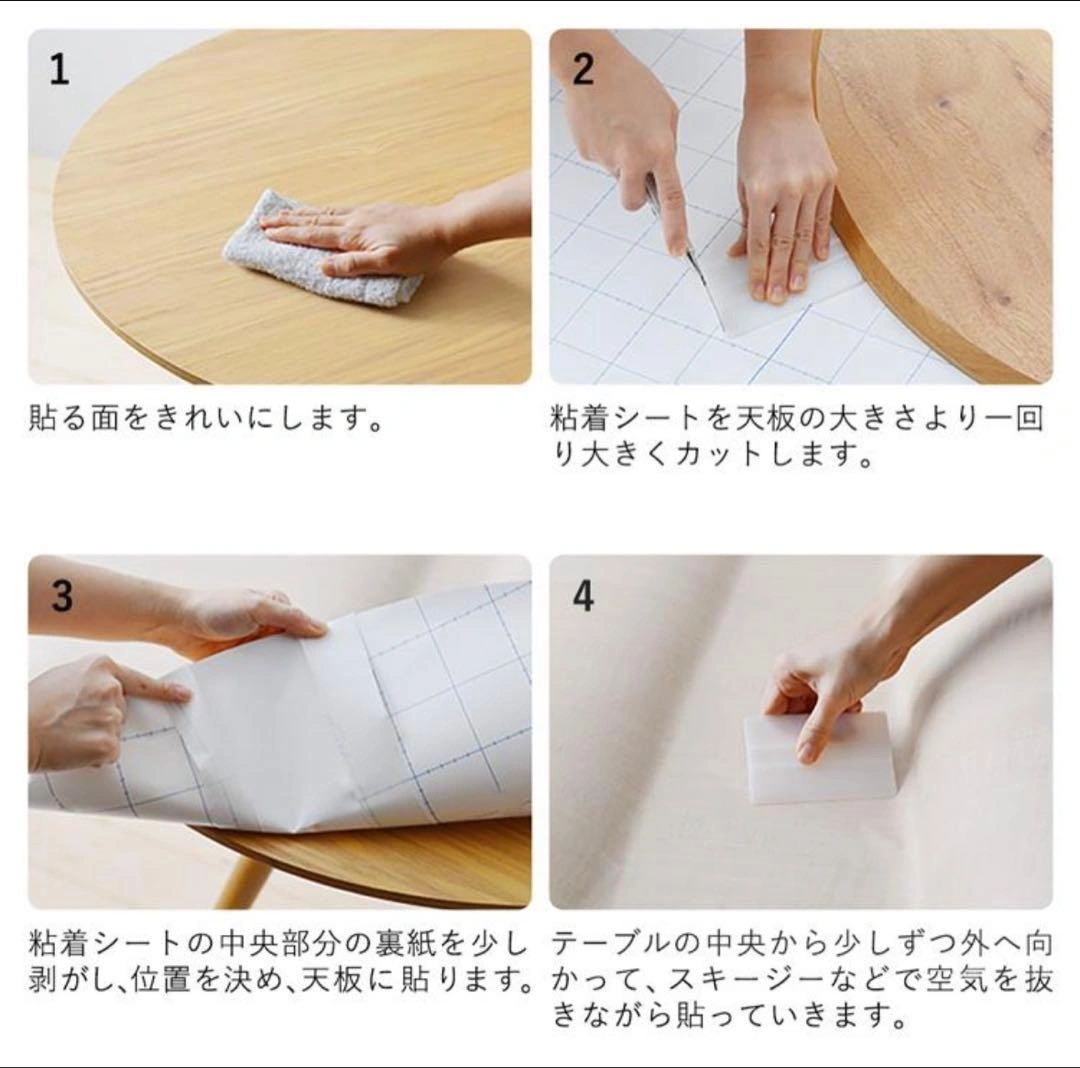 1

貼る面をきれいにします。

2

粘着シートを天板の大きさより一回り大きくカットします。

3

粘着シートの中央部分の裏紙を少し剥がし、位置を決め、天板に貼ります。

4

テーブルの中央から少しずつ外へ向かって、スキージーなどで空気を抜きながら貼っていきます。