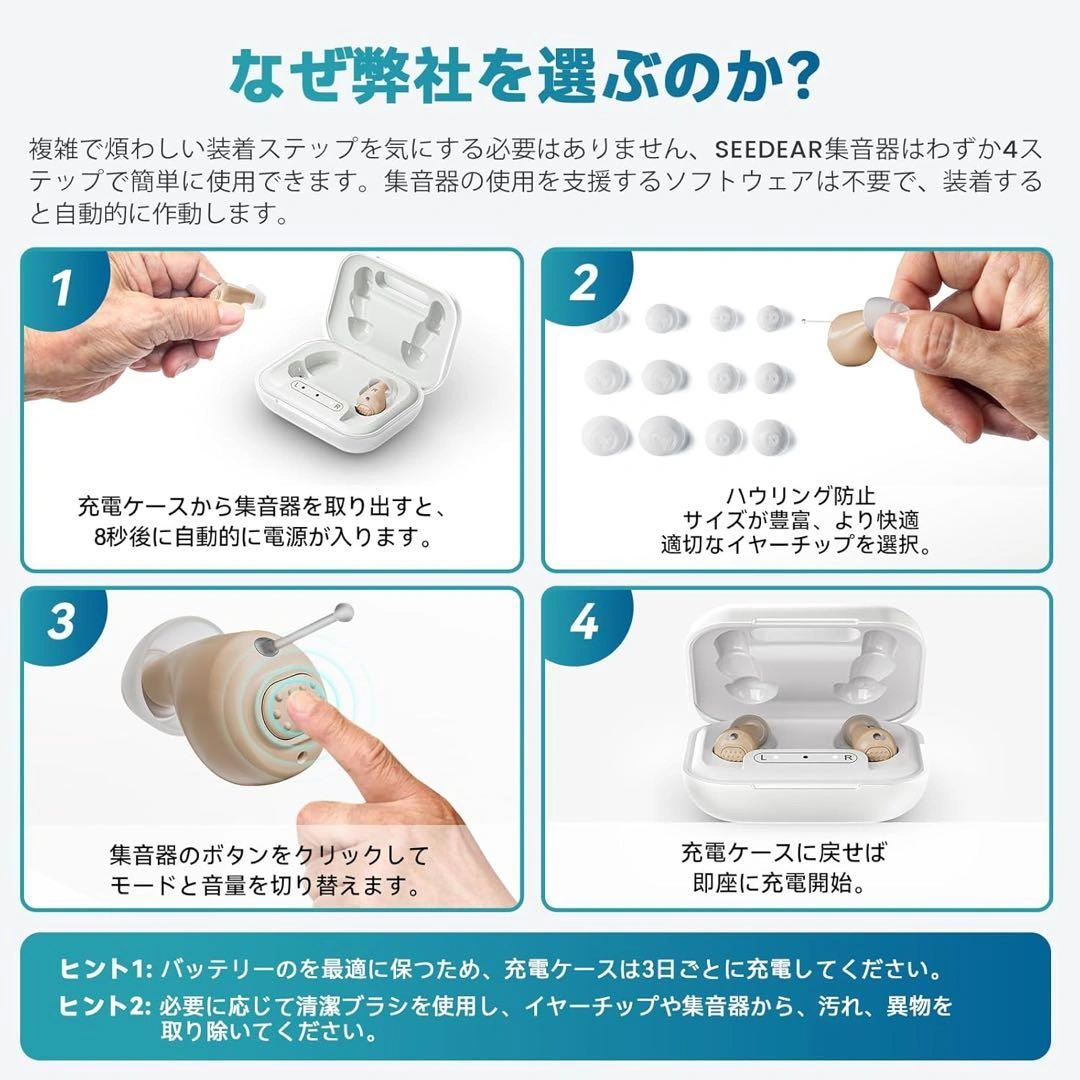 なぜ弊社を選ぶのか?

複雑で煩わしい装着ステップを気にする必要はありません、SEEDEAR集音器はわずか4ステップで簡単に使用できます。集音器の使用を支援するソフトウェアは不要で、装着すると自動的に作動します。

1

充電ケースから集音器を取り出すと、8秒後に自動的に電源が入ります。

2

ハウリング防止
サイズが豊富、より快適
適切なイヤーチップを選択。

3

集音器のボタンをクリックしてモードと音量を切り替えます。

4

L R

充電ケースに戻せば即座に充電開始。

ヒント1: バッテリーのを最適に保つため、充電ケースは3日ごとに充電してください。
ヒント2: 必要に応じて清潔ブラシを使用し、イヤーチップや集音器から、汚れ、異物を取り除いてください。